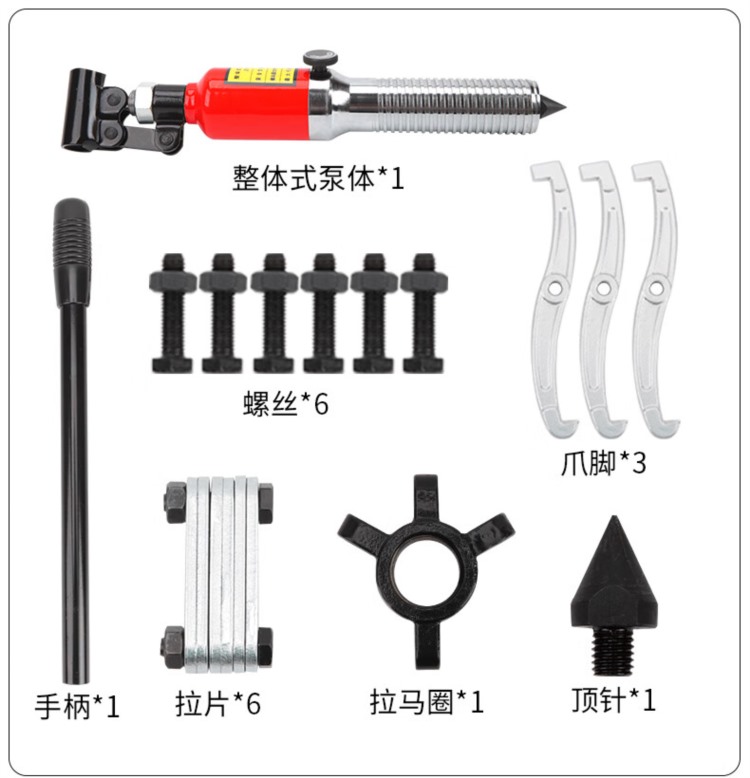 整体式泵体*1

螺丝*6

爪脚*3

手柄*1

拉片*6

拉马圈*1

顶针*1