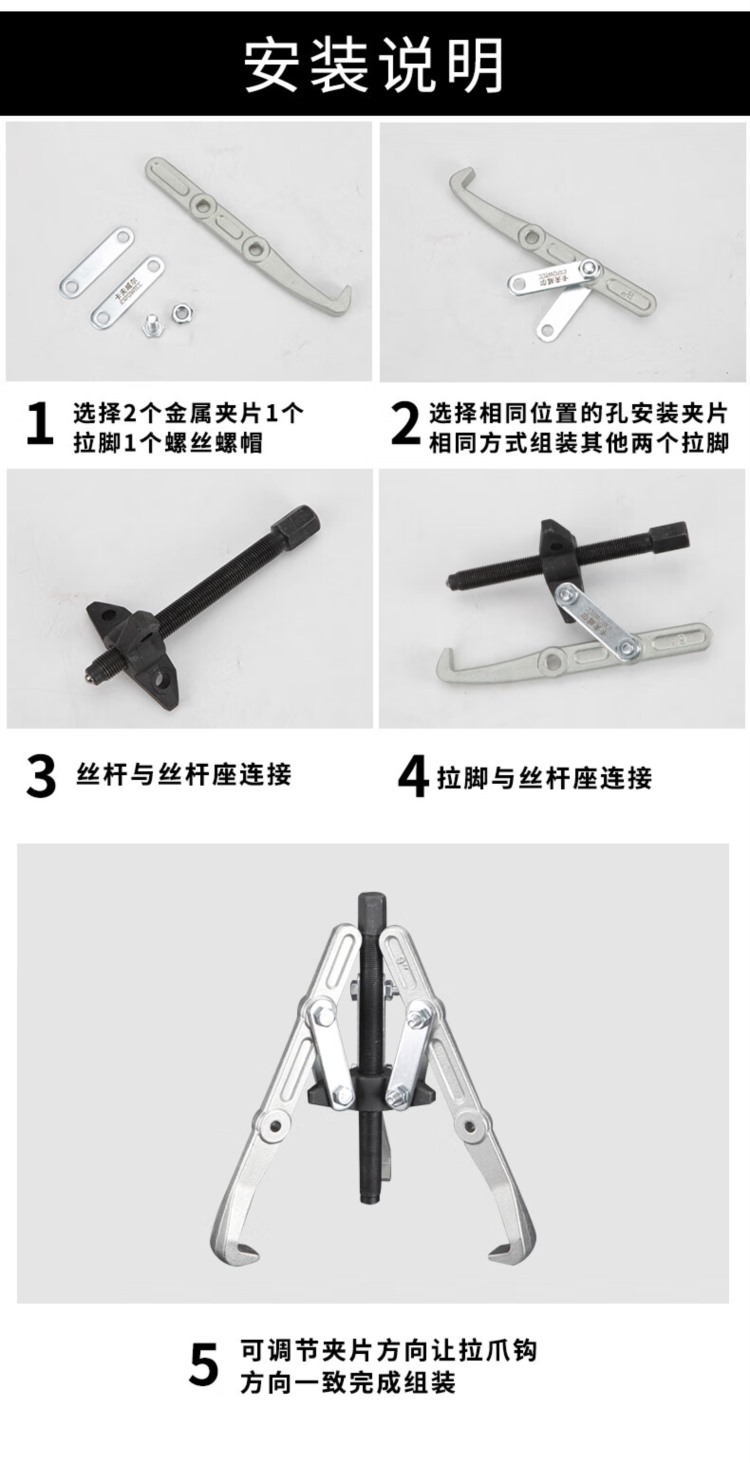 安装说明

1 选择2个金属夹片1个拉脚1个螺丝螺帽

2 选择相同位置的孔安装夹片相同方式组装其他两个拉脚

3 丝杆与丝杆座连接

4 拉脚与丝杆座连接

5 可调节夹片方向让拉爪钩方向一致完成组装