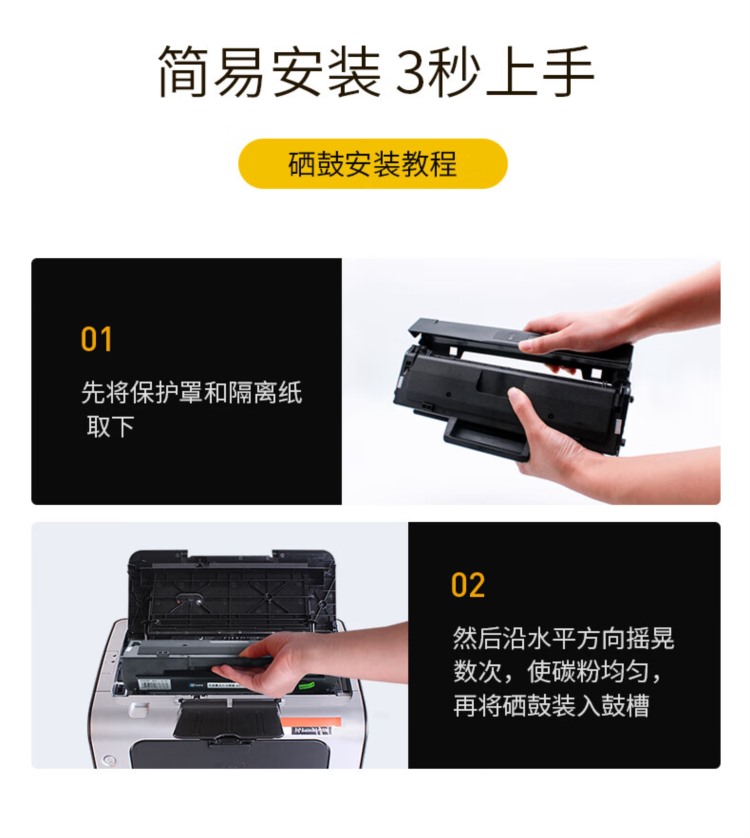 简易安装 3秒上手

硒鼓安装教程

01

先将保护罩和隔离纸取下

02

然后沿水平方向摇晃数次，使碳粉均匀，再将硒鼓装入鼓槽