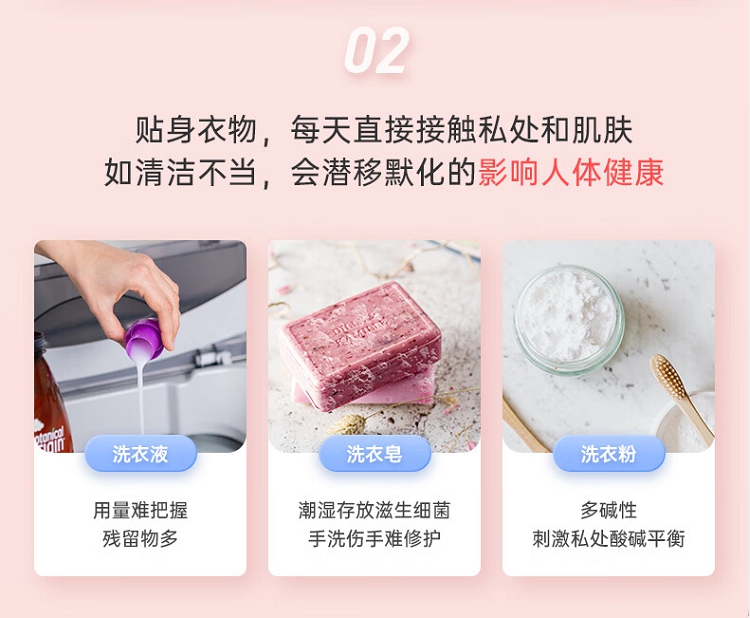 02

贴身衣物，每天直接接触私处和肌肤
如清洁不当，会潜移默化的影响人体健康

洗衣液
用量难把握
残留物多

洗衣皂
潮湿存放滋生细菌
手洗伤手难修护

洗衣粉
多碱性
刺激私处酸碱平衡