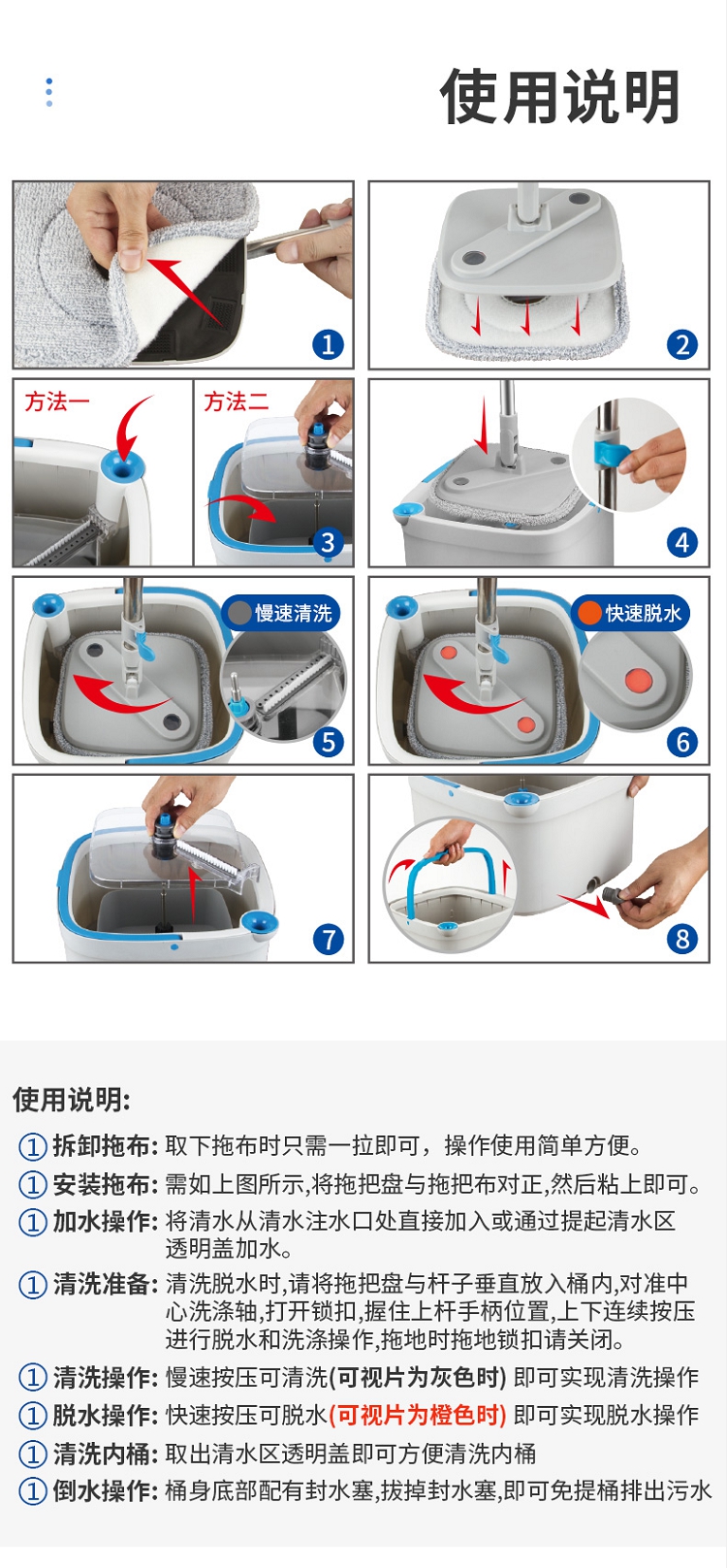 使用说明

1

2

方法一

方法二

3

4

慢速清洗

5

快速脱水

6

7

8

使用说明:

① 拆卸拖布: 取下拖布时只需一拉即可，操作使用简单方便。

① 安装拖布: 需如上图所示,将拖把盘与拖把布对正,然后粘上即可。

① 加水操作: 将清水从清水注水口处直接加入或通过提起清水区透明盖加水。

① 清洗准备: 清洗脱水时,请将拖把盘与杆子垂直放入桶内,对准中心洗涤轴,打开锁扣,握住上杆手柄位置,上下连续按压进行脱水和洗涤操作,拖地时拖地锁扣请关闭。

① 清洗操作: 慢速按压可清洗(可视片为灰色时) 即可实现清洗操作

① 脱水操作: 快速按压可脱水(可视片为橙色时) 即可实现脱水操作

① 清洗内桶: 取出清水区透明盖即可方便清洗内桶

① 倒水操作: 桶身底部配有封水塞,拔掉封水塞,即可免提桶排出污水