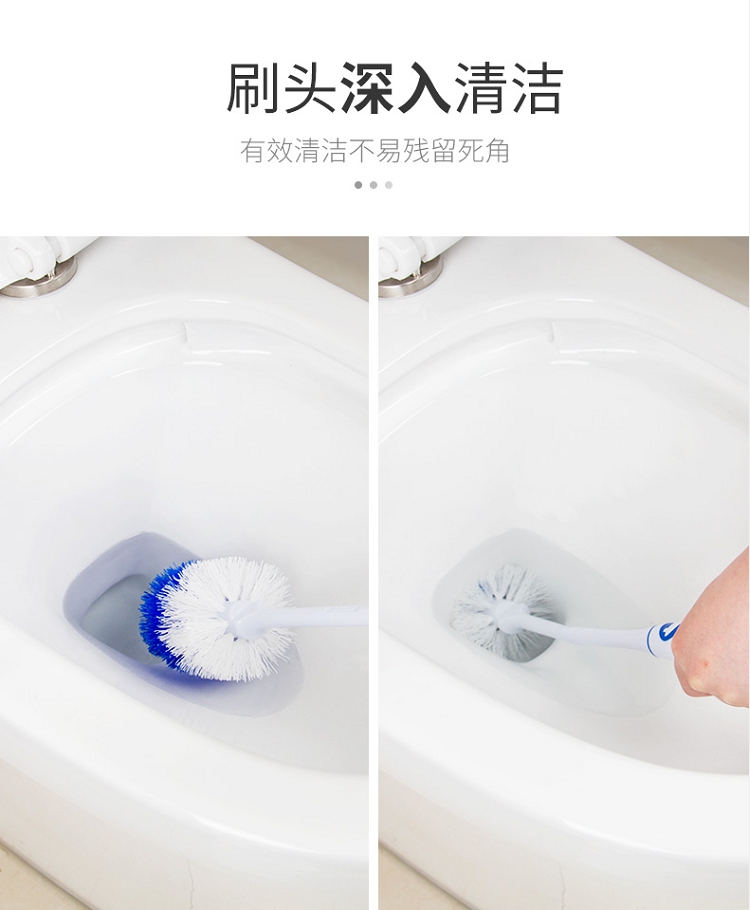 刷头深入清洁

有效清洁不易残留死角