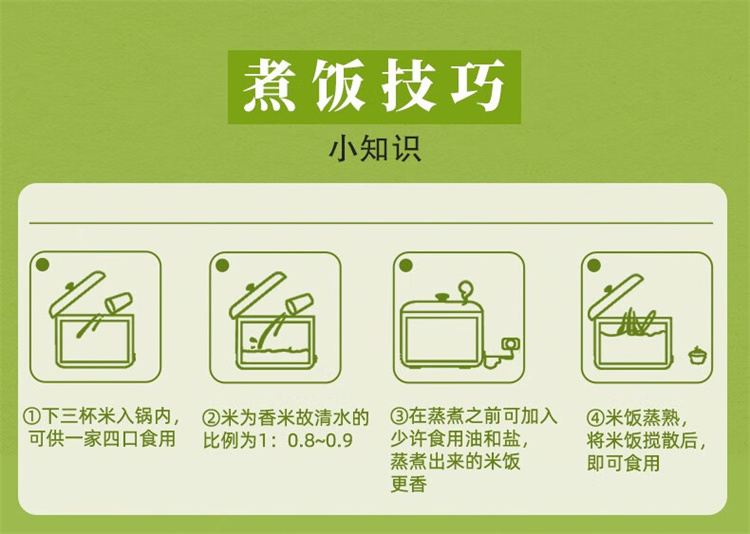 煮饭技巧

小知识

①下三杯米入锅内，可供一家四口食用

②米为香米故清水的比例为1：0.8~0.9

③在蒸煮之前可加入少许食用油和盐，蒸煮出来的米饭更香

④米饭蒸熟，将米饭搅散后，即可食用