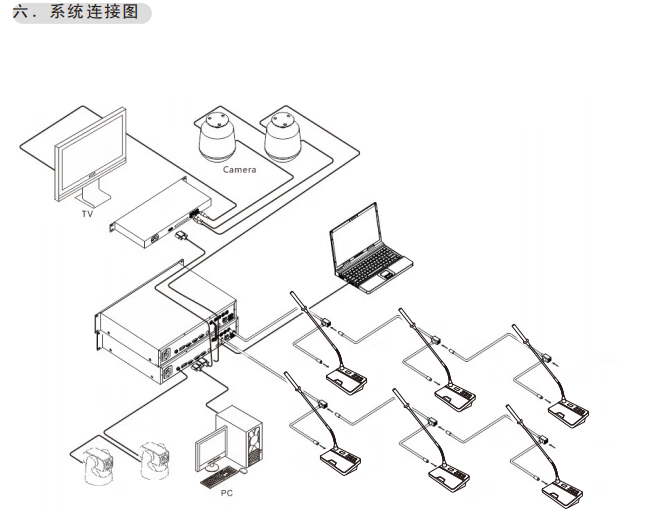 六. 系统连接图

Camera

TV

PC