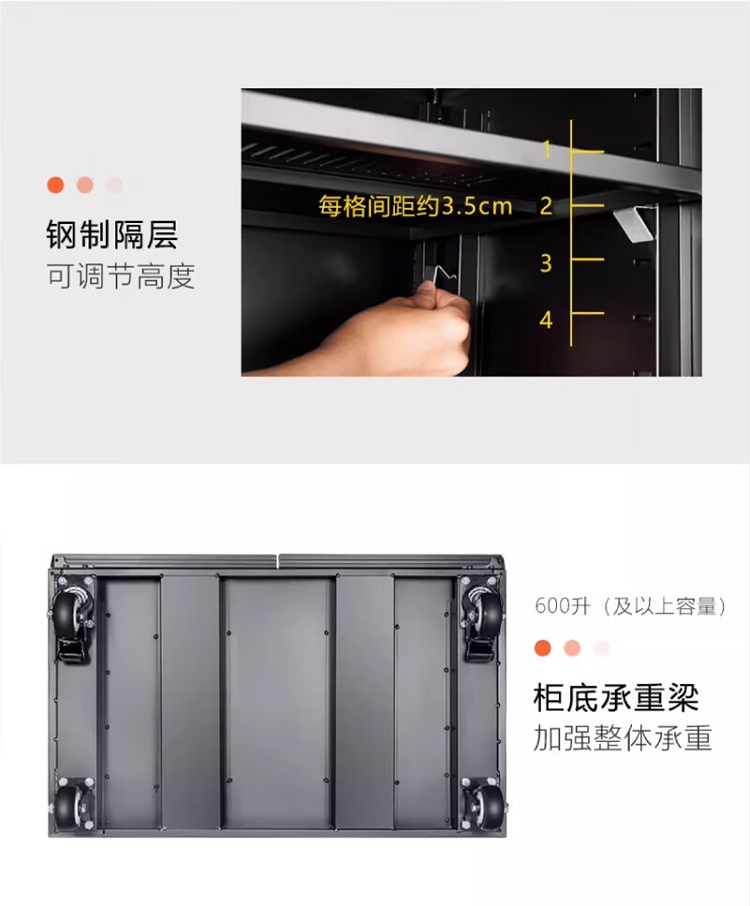 钢制隔层
可调节高度

每格间距约3.5cm
1
2
3
4

600升（及以上容量）

柜底承重梁
加强整体承重