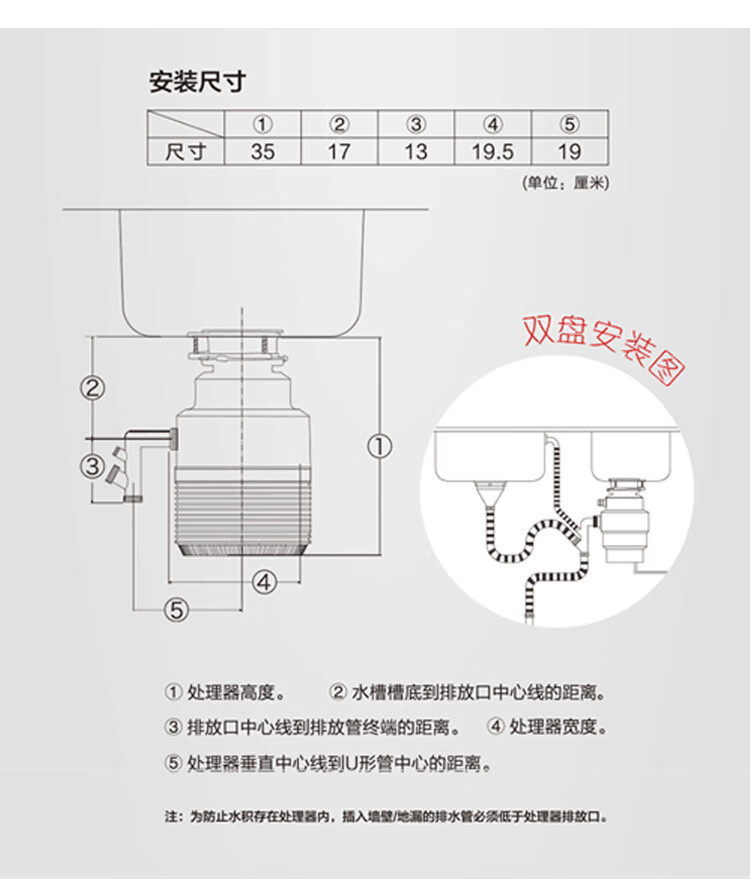 安装尺寸

| | ① | ② | ③ | ④ | ⑤ |
|---|---|---|---|---|---|
| 尺寸 | 35 | 17 | 13 | 19.5 | 19 |

(单位：厘米)

②

③

①

④

⑤

双盘安装图

① 处理器高度。 ② 水槽槽底到排放口中心线的距离。

③ 排放口中心线到排放管终端的距离。 ④ 处理器宽度。

⑤ 处理器垂直中心线到U形管中心的距离。

注：为防止水积存在处理器内，插入墙壁/地漏的排水管必须低于处理器排放口。