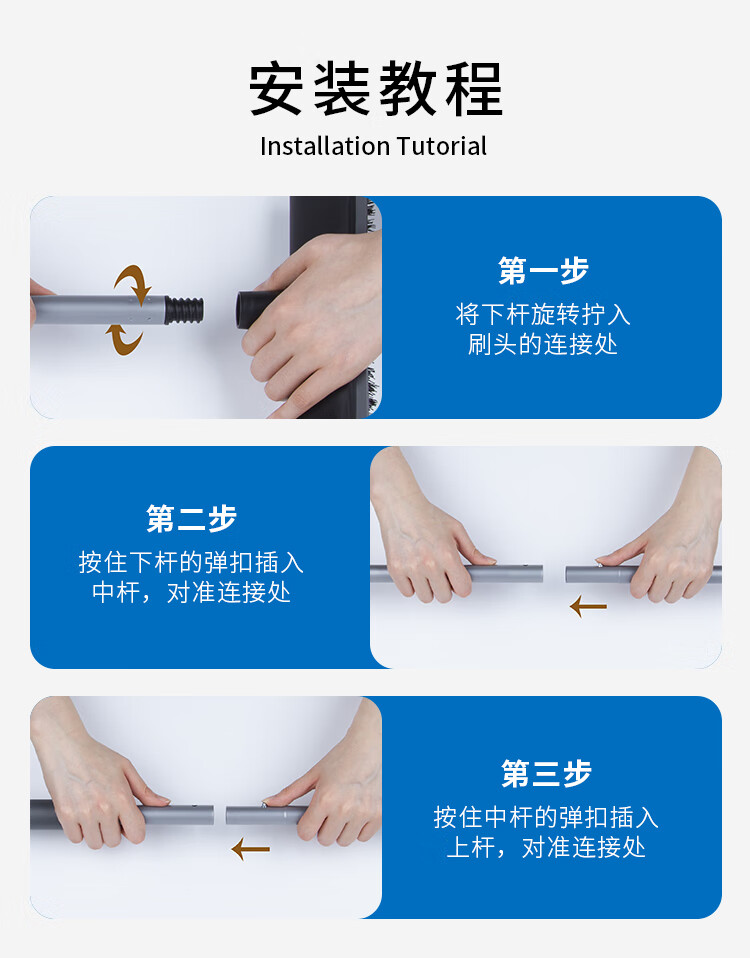 安装教程
Installation Tutorial

第一步
将下杆旋转拧入刷头的连接处

第二步
按住下杆的弹扣插入中杆，对准连接处

第三步
按住中杆的弹扣插入上杆，对准连接处