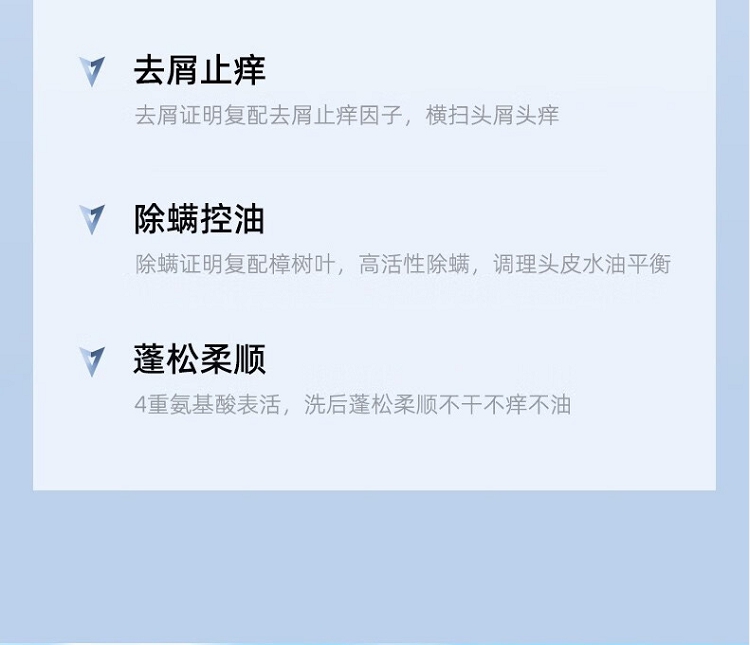 去屑止痒

去屑证明复配去屑止痒因子，横扫头屑头痒

除螨控油

除螨证明复配樟树叶，高活性除螨，调理头皮水油平衡

蓬松柔顺

4重氨基酸表活，洗后蓬松柔顺不干不痒不油