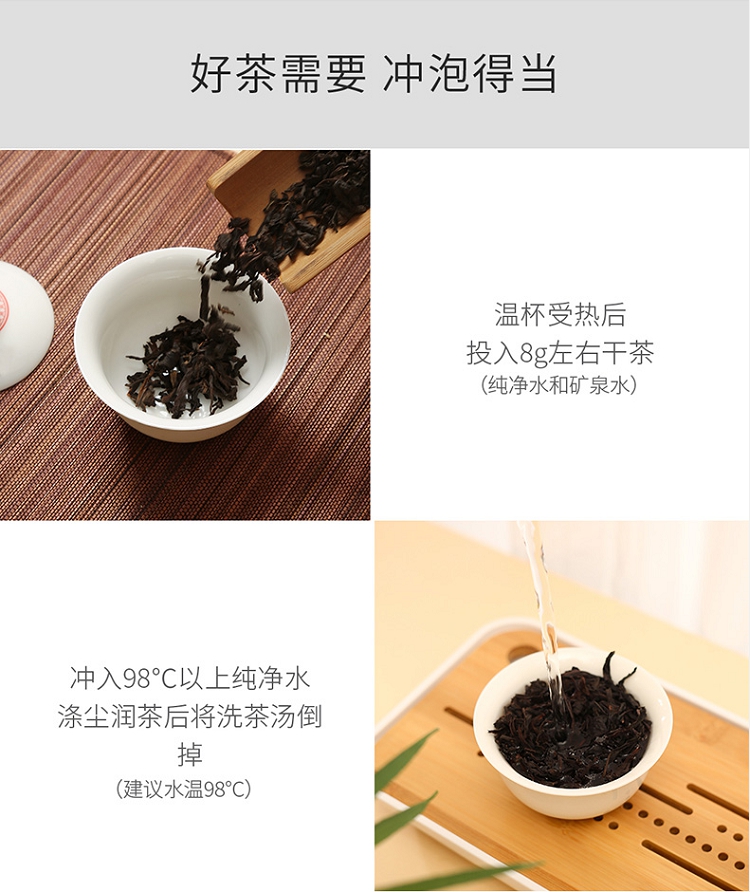 好茶需要 冲泡得当

温杯受热后
投入8g左右干茶
（纯净水和矿泉水）

冲入98°C以上纯净水
涤尘润茶后将洗茶汤倒掉
（建议水温98°C）