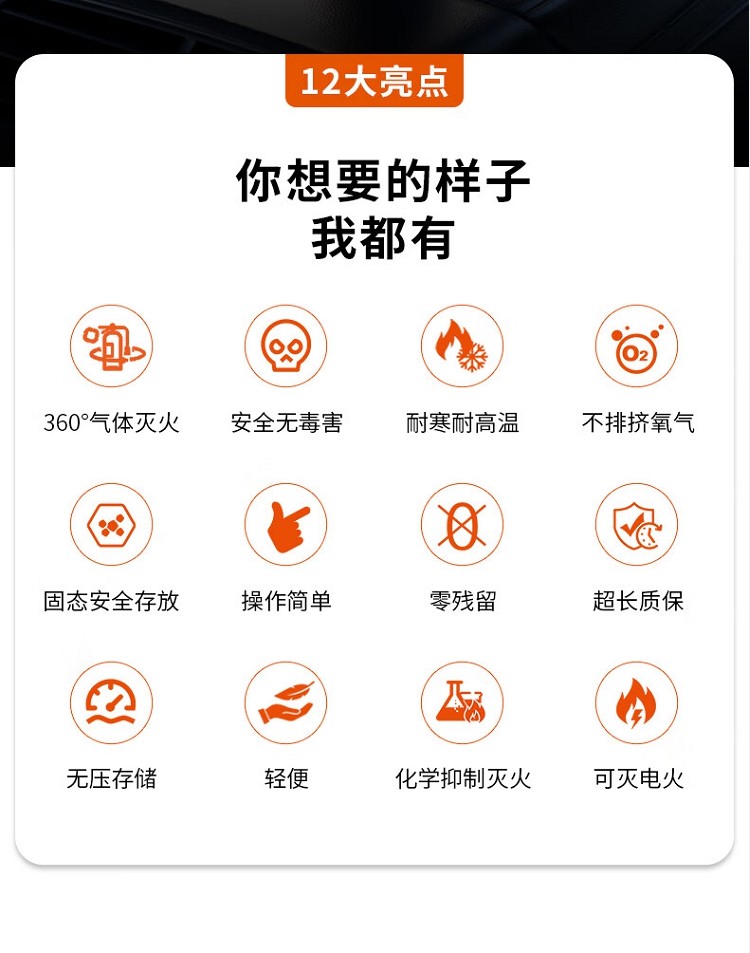 12大亮点

你想要的样子
我都有

360°气体灭火

安全无毒害

耐寒耐高温

不排挤氧气

固态安全存放

操作简单

零残留

超长质保

无压存储

轻便

化学抑制灭火

可灭电火