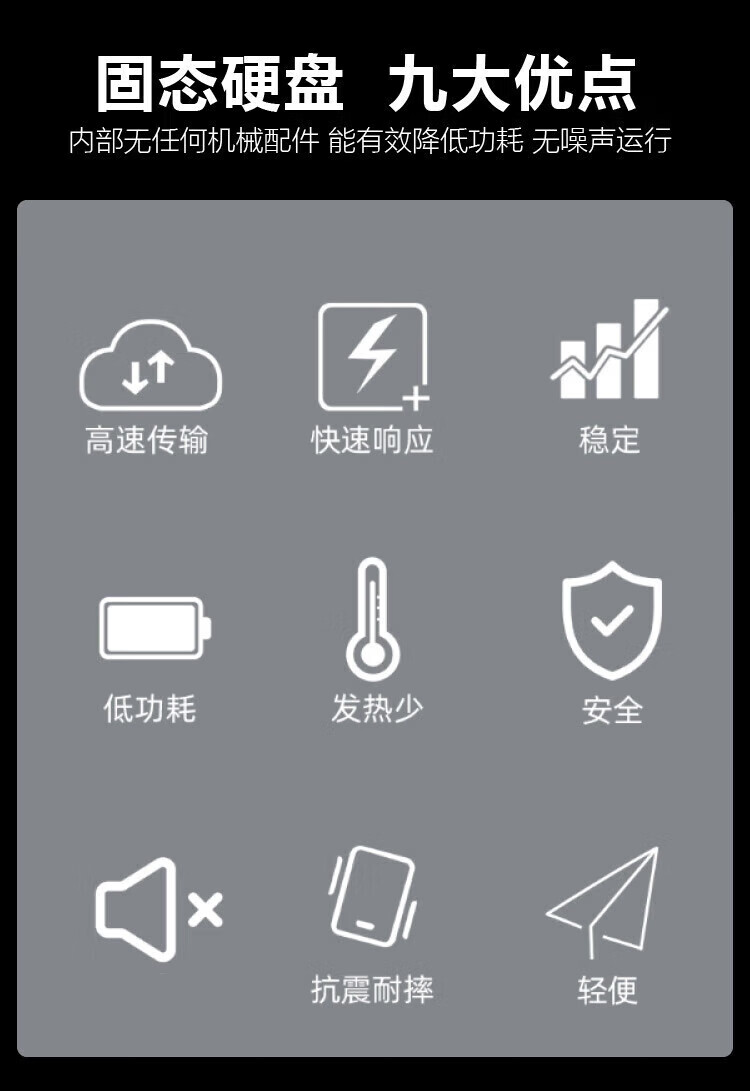 固态硬盘 九大优点

内部无任何机械配件 能有效降低功耗 无噪声运行

高速传输

快速响应

稳定

低功耗

发热少

安全

抗震耐摔

轻便