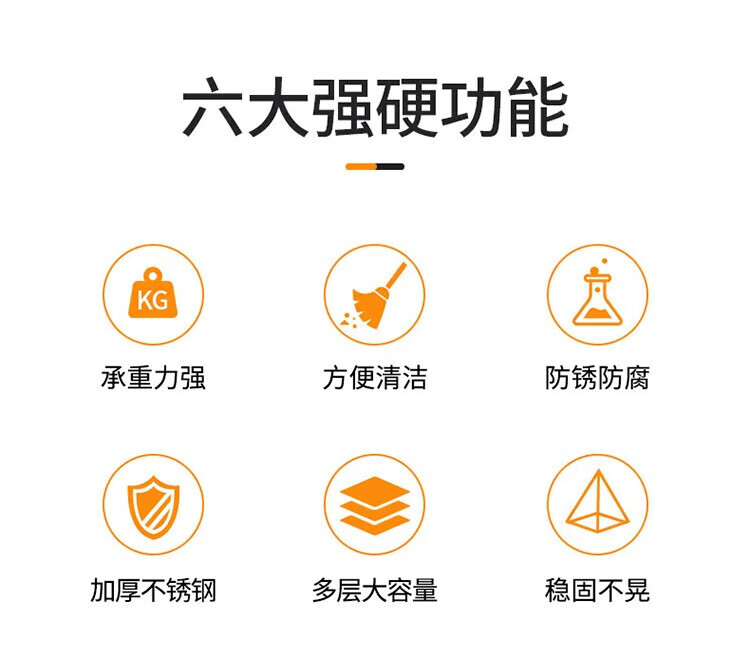 六大强硬功能

KG

承重力强

方便清洁

防锈防腐

加厚不锈钢

多层大容量

稳固不晃