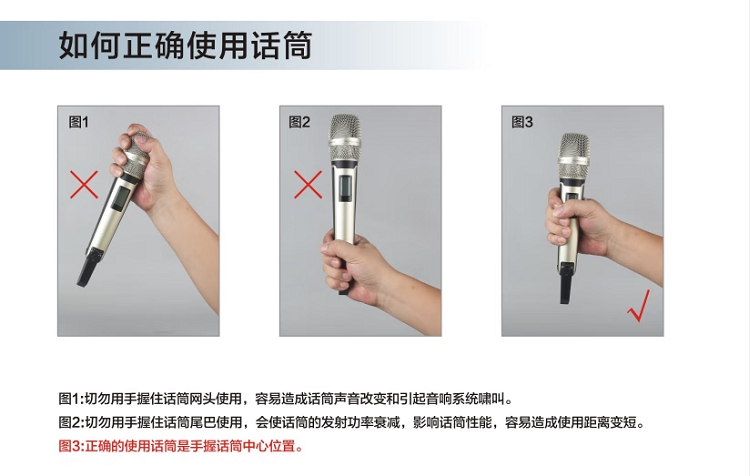 如何正确使用话筒

图1

图2

图3

图1:切勿用手握住话筒网头使用，容易造成话筒声音改变和引起音响系统啸叫。
图2:切勿用手握住话筒尾巴使用，会使话筒的发射功率衰减，影响话筒性能，容易造成使用距离变短。
图3:正确的使用话筒是手握话筒中心位置。