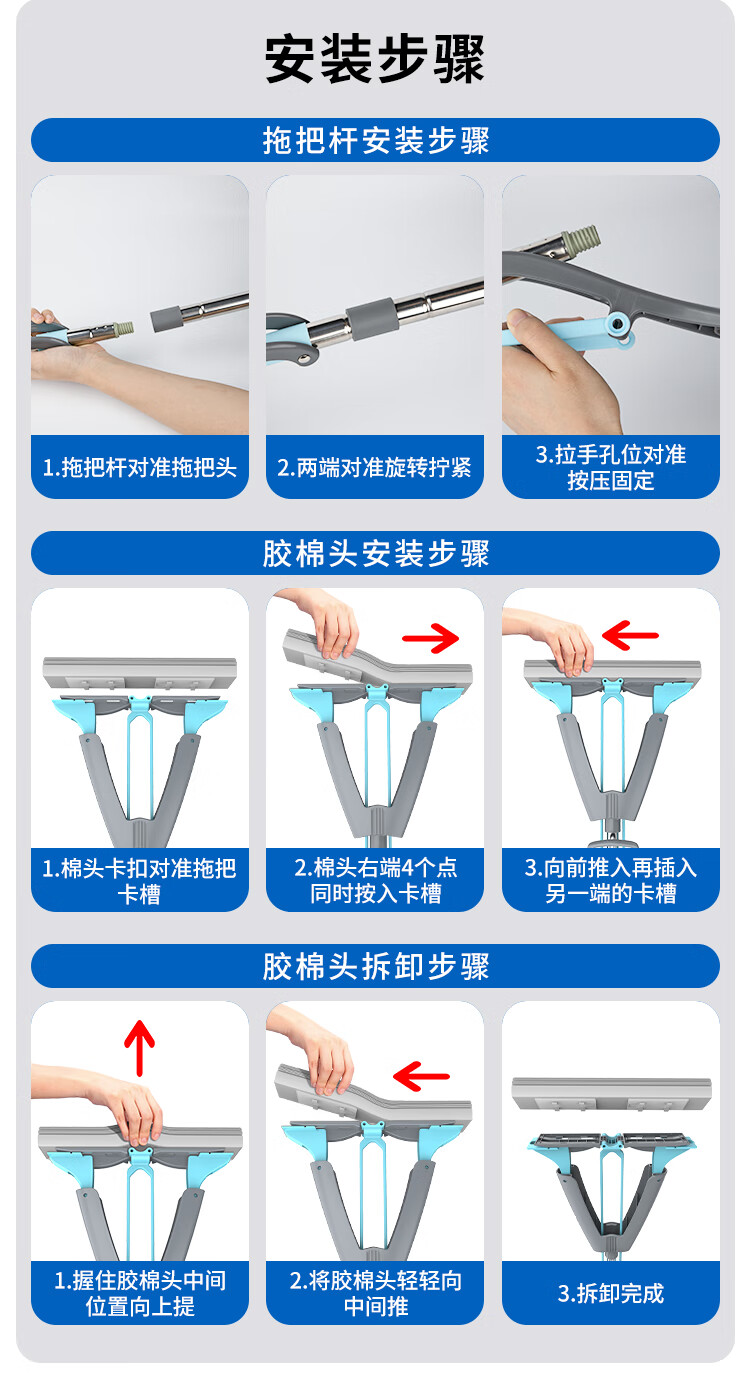 安装步骤

拖把杆安装步骤

1.拖把杆对准拖把头

2.两端对准旋转拧紧

3.拉手孔位对准按压固定

胶棉头安装步骤

1.棉头卡扣对准拖把卡槽

2.棉头右端4个点同时按入卡槽

3.向前推入再插入另一端的卡槽

胶棉头拆卸步骤

1.握住胶棉头中间位置向上提

2.将胶棉头轻轻向中间推

3.拆卸完成