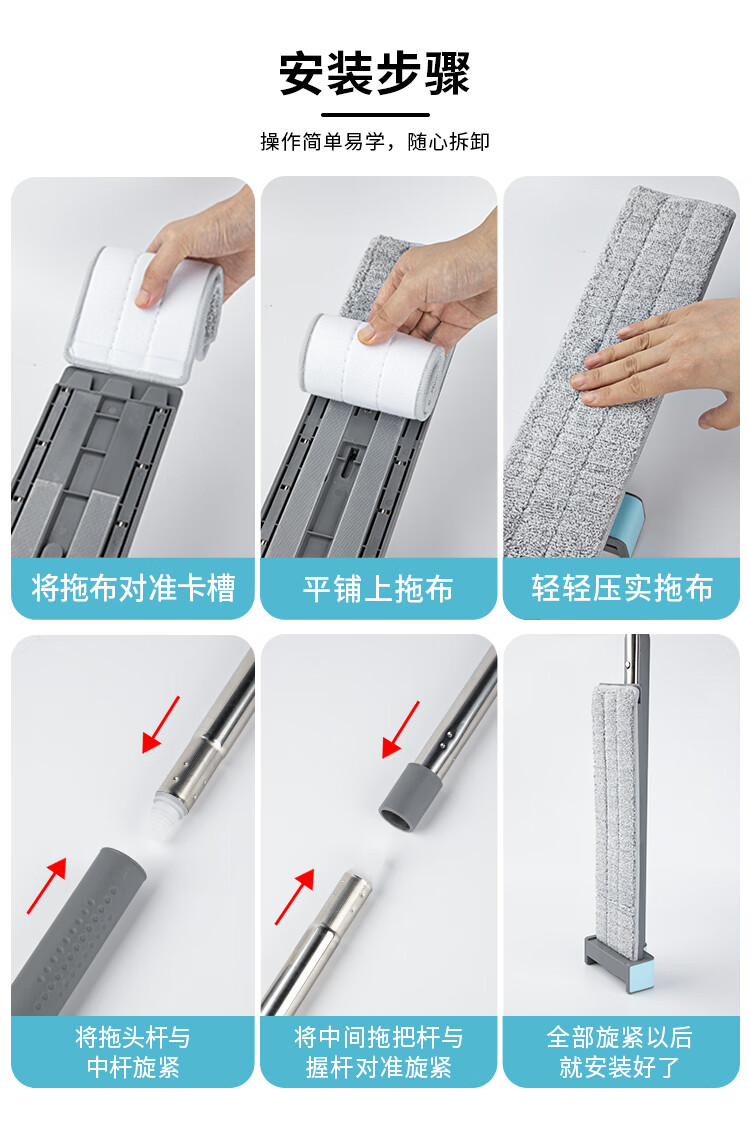 安装步骤

操作简单易学，随心拆卸

将拖布对准卡槽

平铺上拖布

轻轻压实拖布

将拖头杆与中杆旋紧

将中间拖把杆与握杆对准旋紧

全部旋紧以后就安装好了