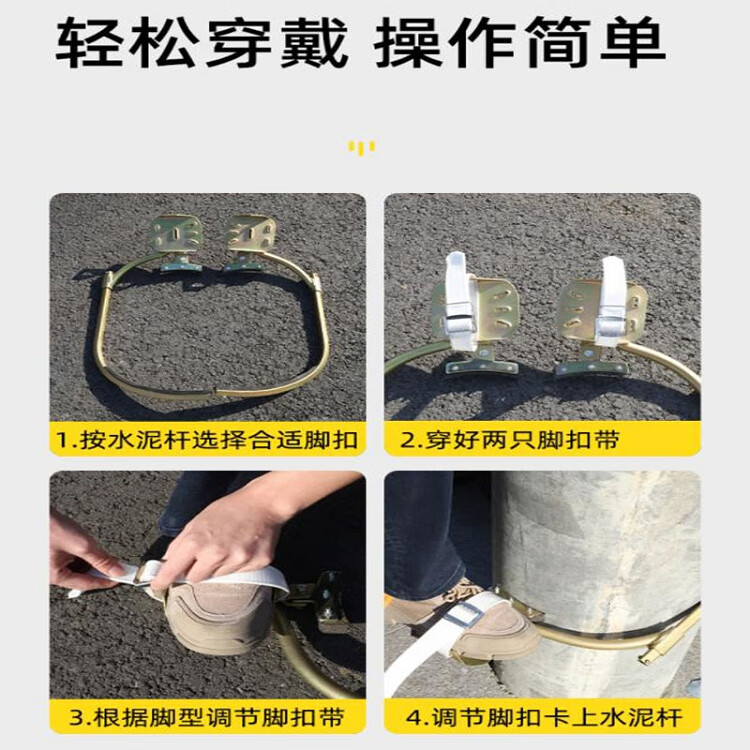 轻松穿戴 操作简单

1.按水泥杆选择合适脚扣

2.穿好两只脚扣带

3.根据脚型调节脚扣带

4.调节脚扣卡上水泥杆