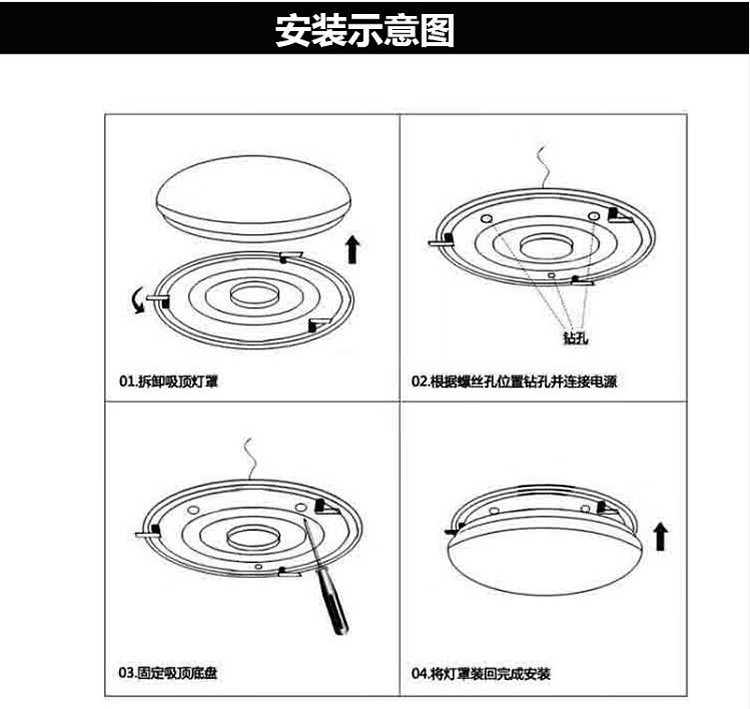 安装示意图

01.拆卸吸顶灯罩

钻孔

02.根据螺丝孔位置钻孔并连接电源

03.固定吸顶底盘

04.将灯罩装回完成安装