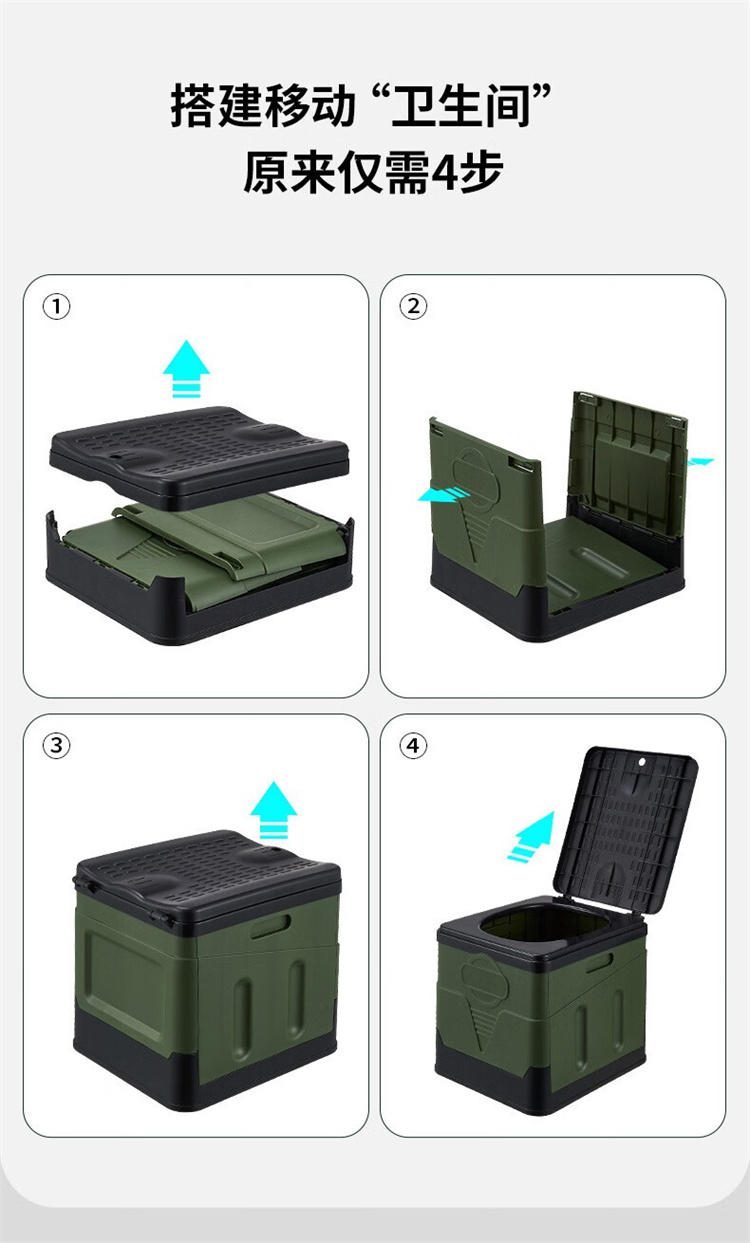 搭建移动“卫生间”
原来仅需4步

①

②

③

④