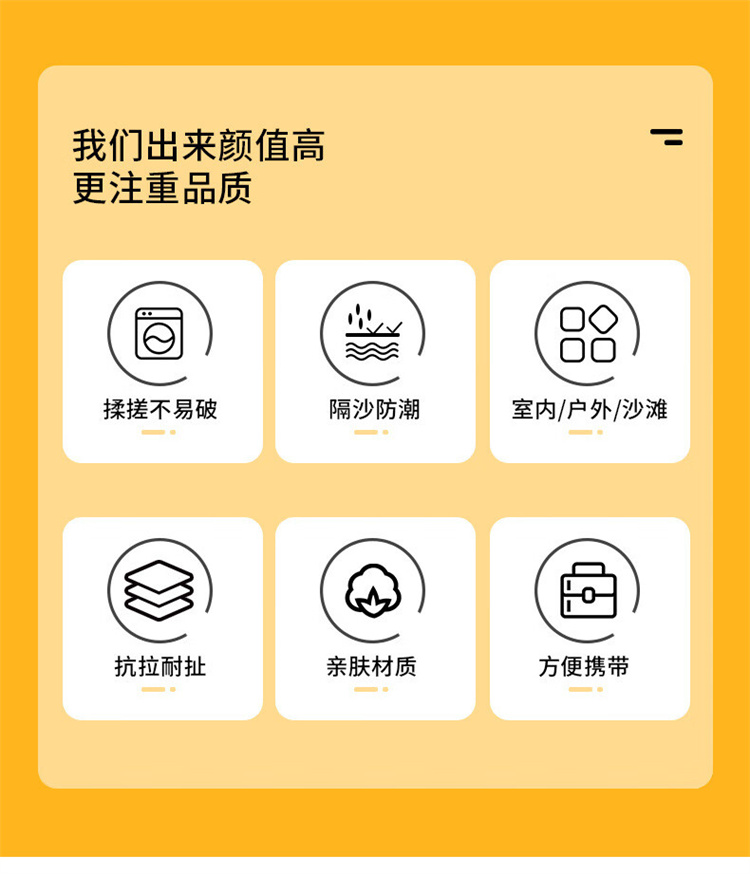 我们出来颜值高
更注重品质

揉搓不易破

隔沙防潮

室内/户外/沙滩

抗拉耐扯

亲肤材质

方便携带