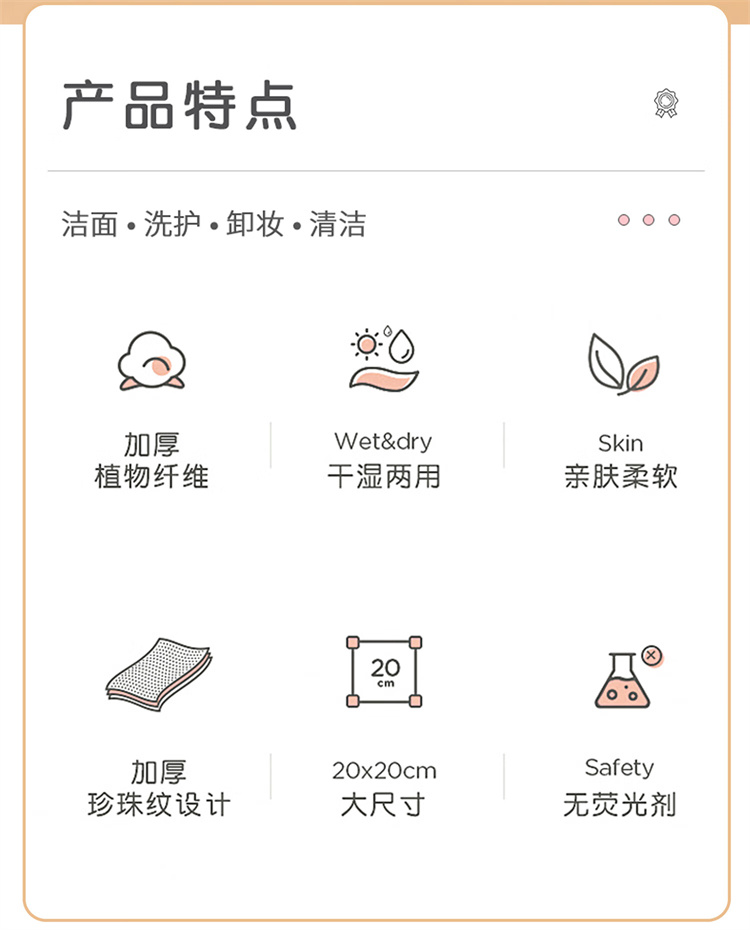 产品特点

洁面 • 洗护 • 卸妆 • 清洁

加厚
植物纤维

Wet&dry
干湿两用

Skin
亲肤柔软

加厚
珍珠纹设计

20
cm

20x20cm
大尺寸

Safety
无荧光剂