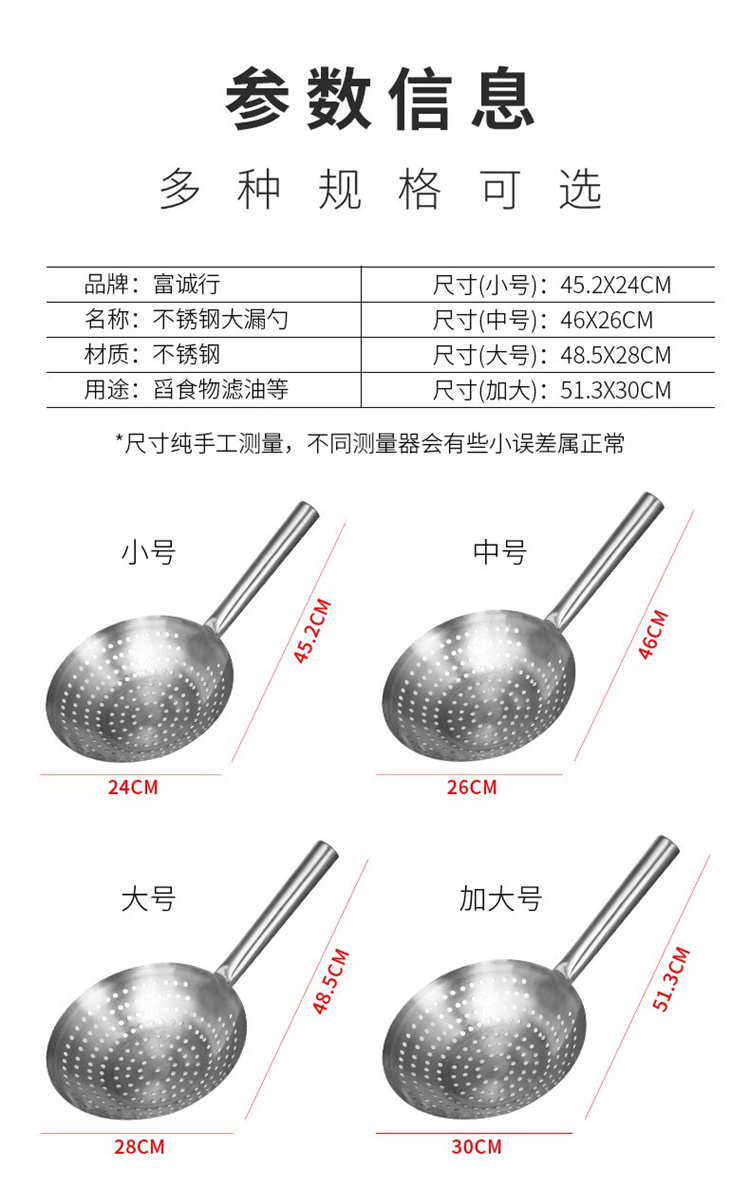 参数信息

多种规格可选

| 品牌：富诚行 | 尺寸(小号)：45.2X24CM |
|---|---|
| 名称：不锈钢大漏勺 | 尺寸(中号)：46X26CM |
| 材质：不锈钢 | 尺寸(大号)：48.5X28CM |
| 用途：舀食物滤油等 | 尺寸(加大)：51.3X30CM |

*尺寸纯手工测量，不同测量器会有些小误差属正常

小号
45.2CM
24CM

中号
46CM
26CM

大号
48.5CM
28CM

加大号
51.3CM
30CM