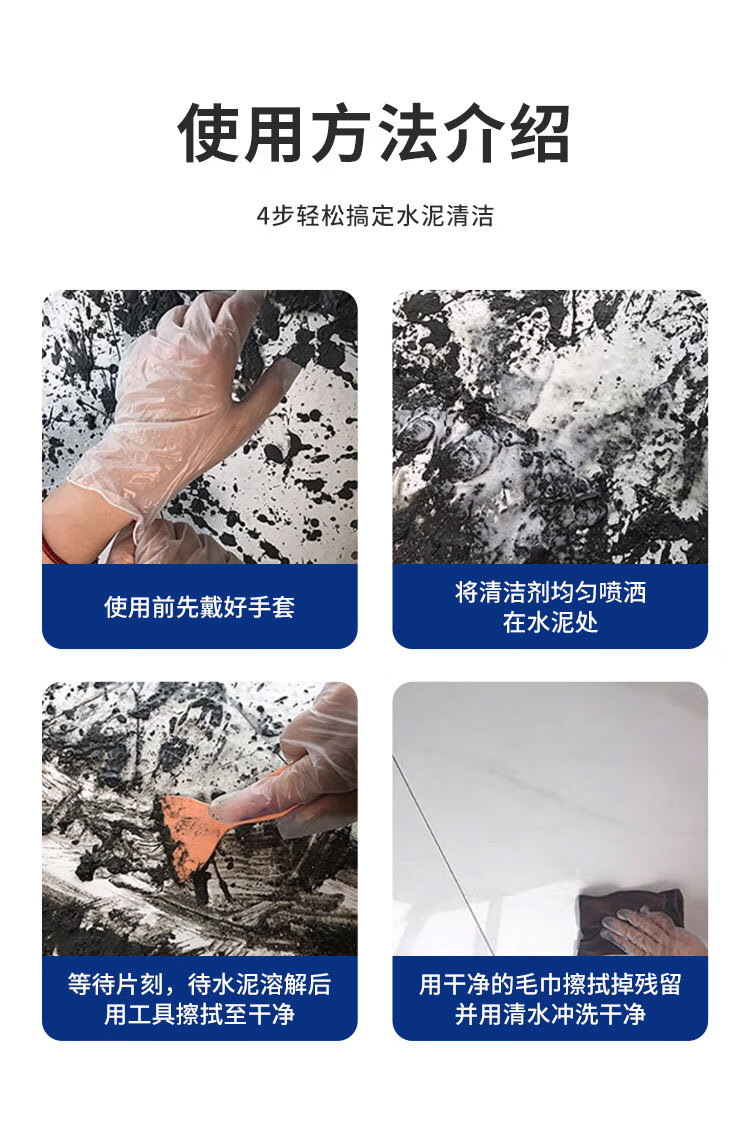 使用方法介绍

4步轻松搞定水泥清洁

使用前先戴好手套

将清洁剂均匀喷洒在水泥处

等待片刻，待水泥溶解后用工具擦拭至干净

用干净的毛巾擦拭掉残留并用清水冲洗干净