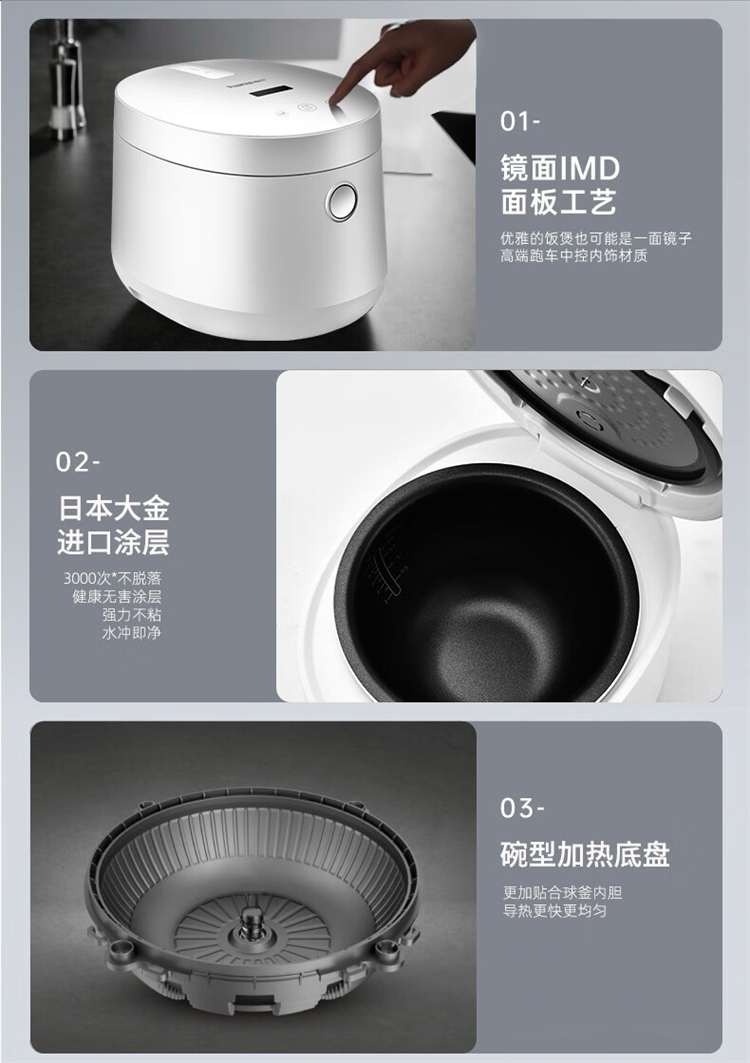 01-

镜面IMD
面板工艺

优雅的饭煲也可能是一面镜子
高端跑车中控内饰材质

02-

日本大金
进口涂层

3000次*不脱落
健康无害涂层
强力不粘
水冲即净

03-

碗型加热底盘

更加贴合球釜内胆
导热更快更均匀