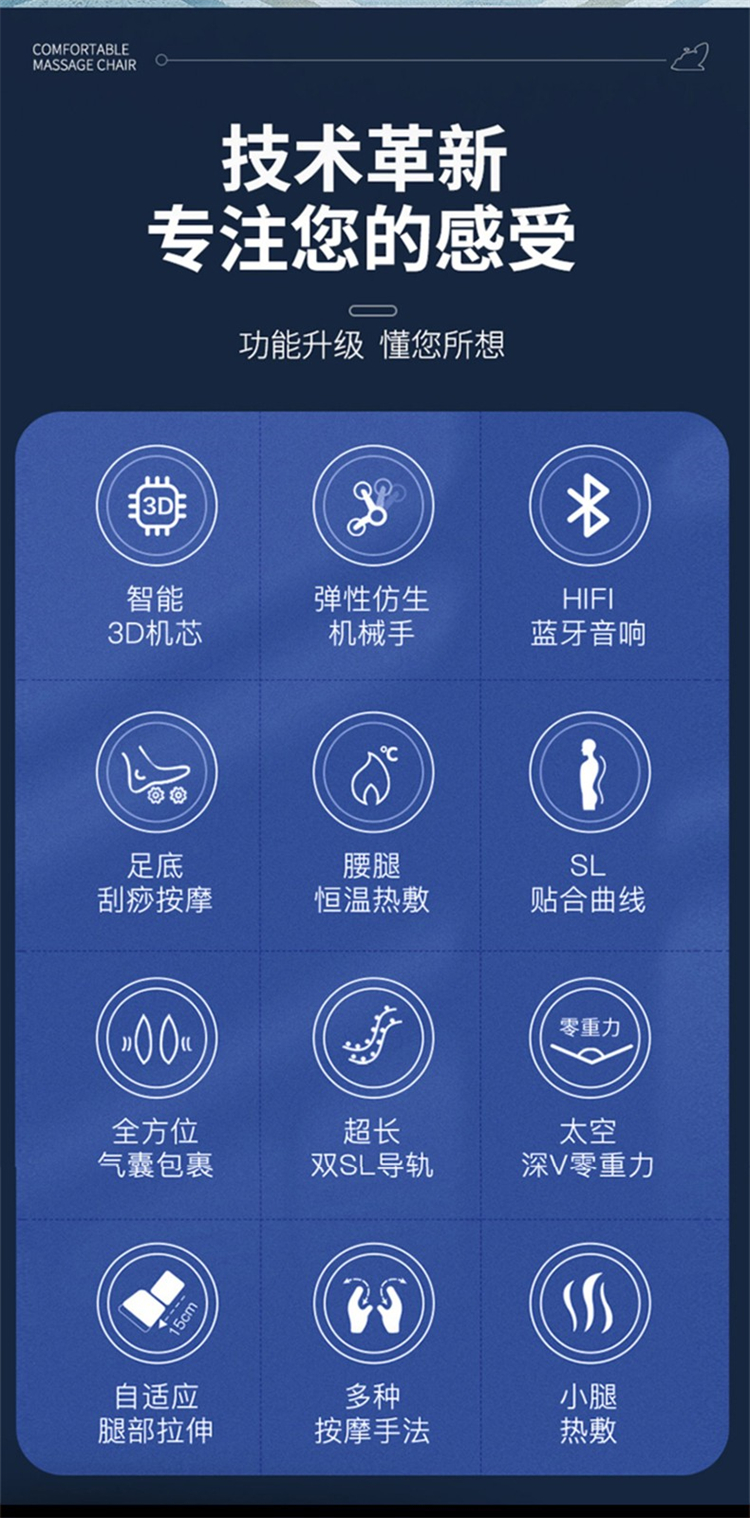 COMFORTABLE
MASSAGE CHAIR

技术革新
专注您的感受

功能升级 懂您所想

3D

智能
3D机芯

弹性仿生
机械手

HIFI
蓝牙音响

足底
刮痧按摩

℃

腰腿
恒温热敷

SL
贴合曲线

全方位
气囊包裹

超长
双SL导轨

零重力

太空
深V零重力

15cm

自适应
腿部拉伸

多种
按摩手法

小腿
热敷