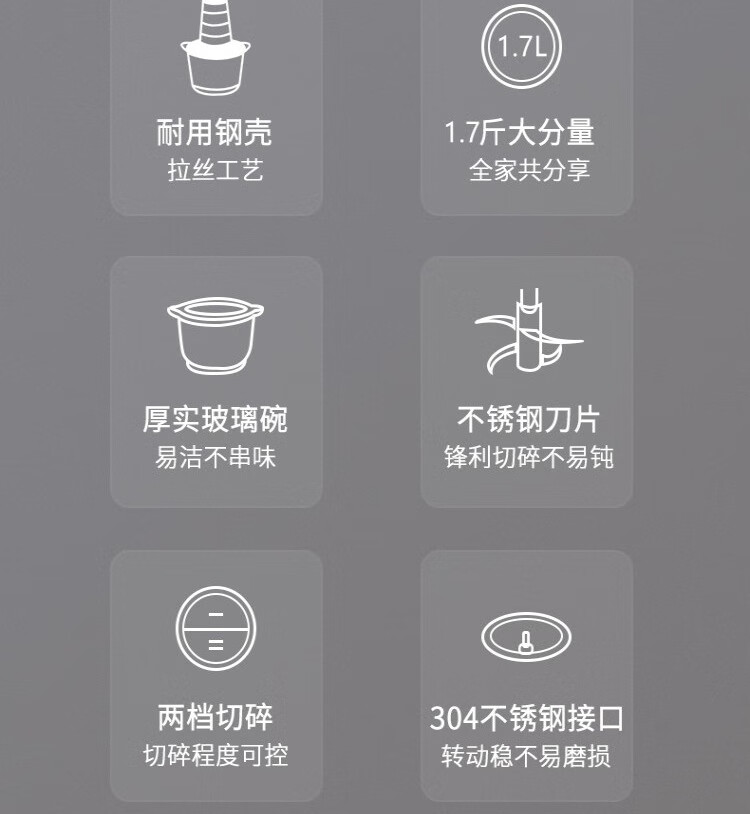 耐用钢壳
拉丝工艺

1.7L

1.7斤大分量
全家共分享

厚实玻璃碗
易洁不串味

不锈钢刀片
锋利切碎不易钝

一

二

两档切碎
切碎程度可控

304不锈钢接口
转动稳不易磨损