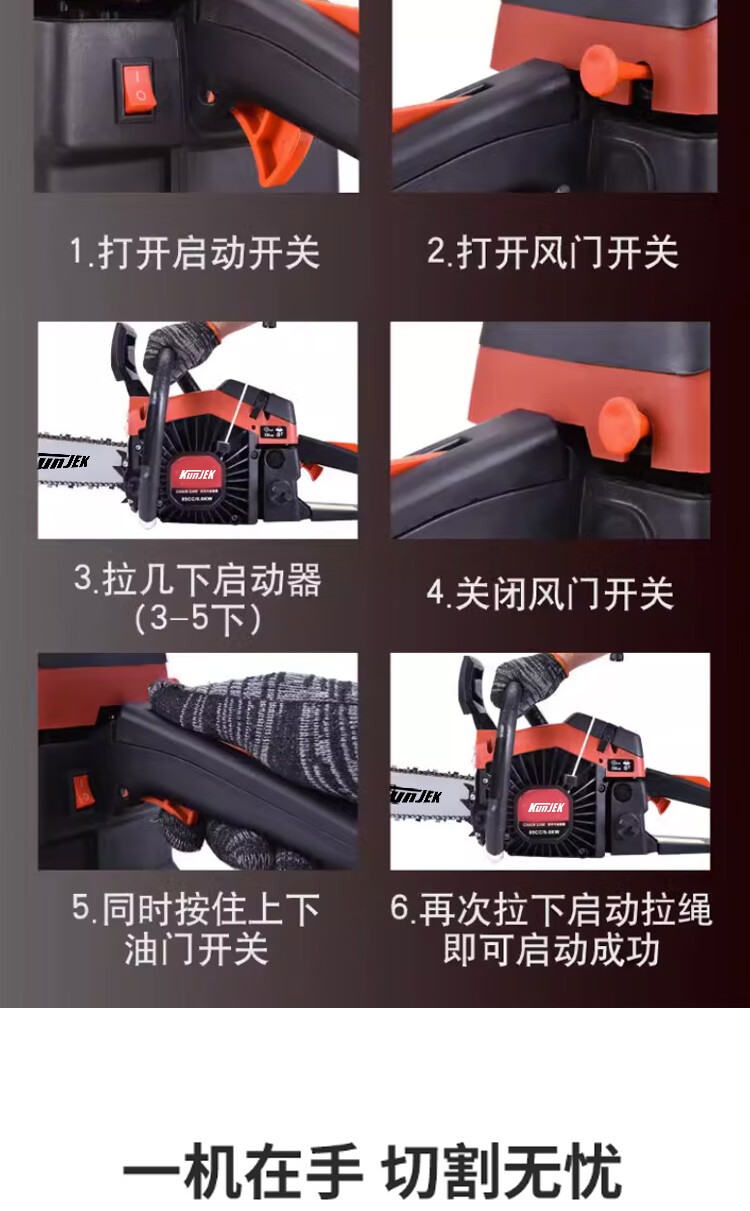 1.打开启动开关

2.打开风门开关

KUNJEK

KUNJEK

3.拉几下启动器（3-5下）

4.关闭风门开关

KUNJEK

KUNJEK

5.同时按住上下油门开关

6.再次拉下启动拉绳即可启动成功

一机在手 切割无忧