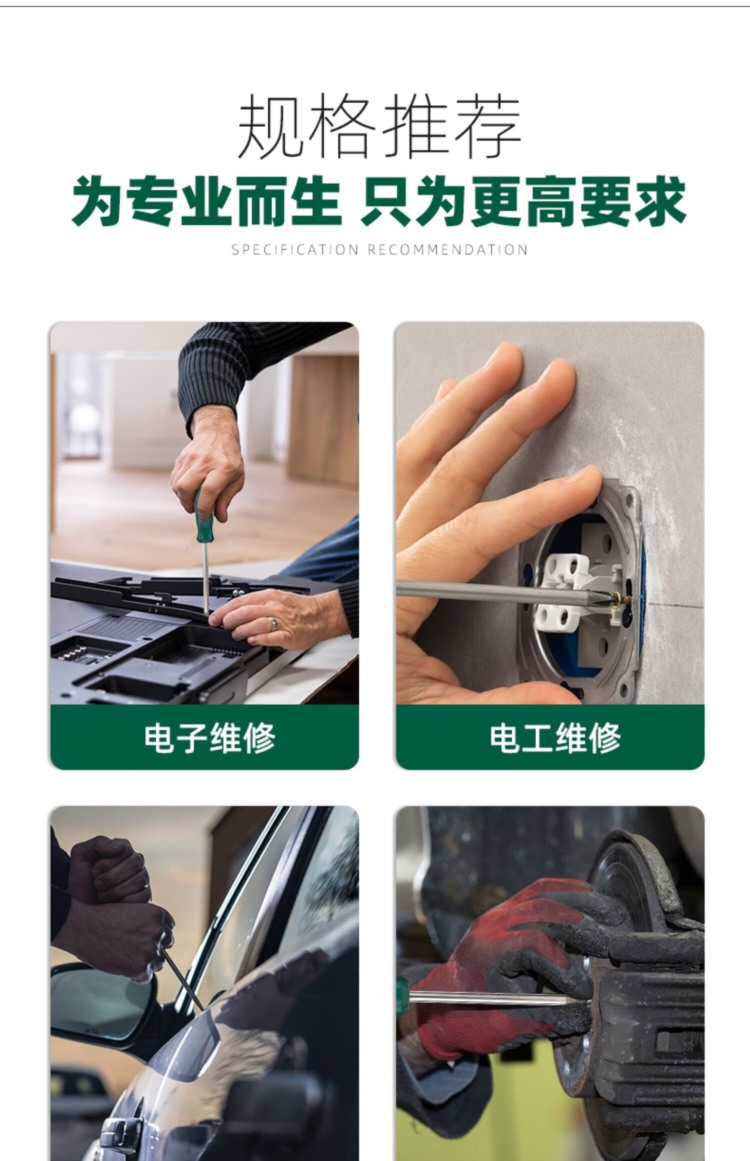 规格推荐

为专业而生 只为更高要求

SPECIFICATION RECOMMENDATION

电子维修

电工维修