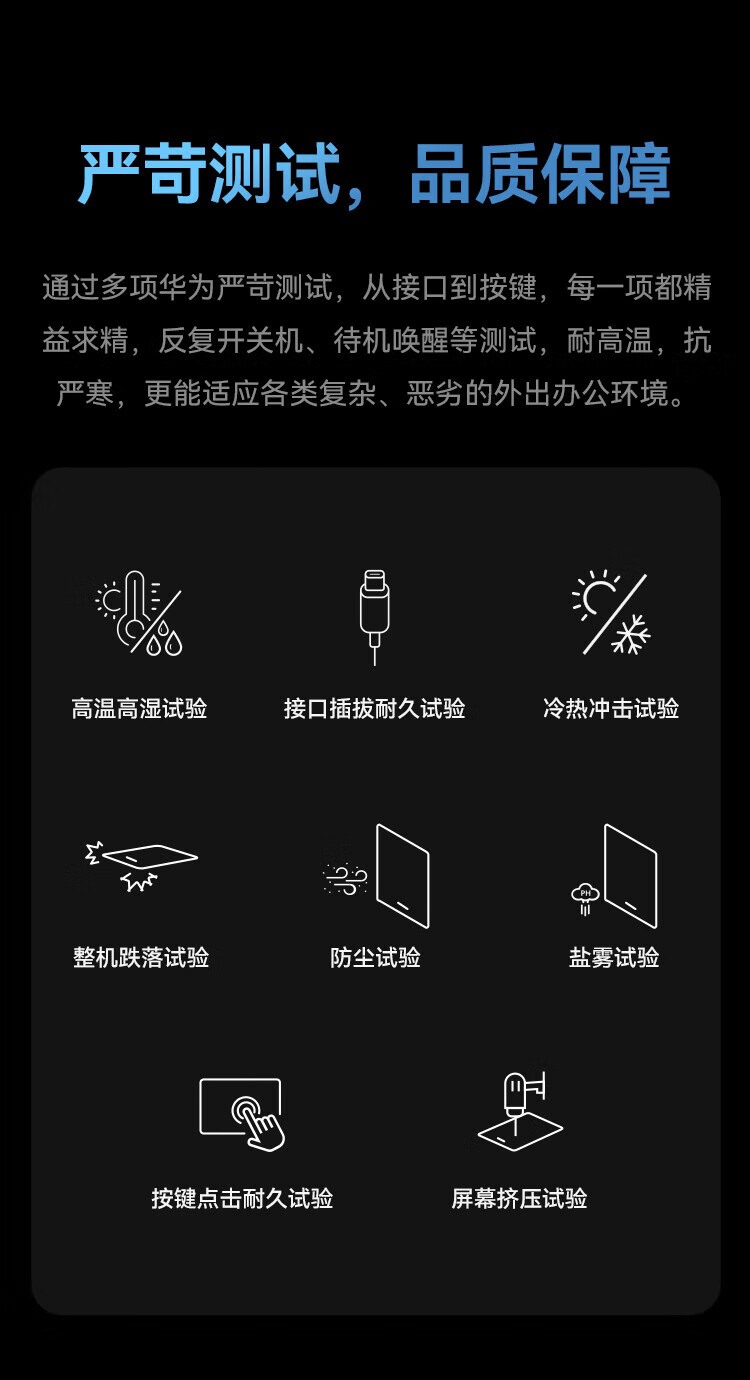 严苛测试，品质保障

通过多项华为严苛测试，从接口到按键，每一项都精益求精，反复开关机、待机唤醒等测试，耐高温，抗严寒，更能适应各类复杂、恶劣的外出办公环境。

高温高湿试验

接口插拔耐久试验

冷热冲击试验

整机跌落试验

防尘试验

盐雾试验

按键点击耐久试验

屏幕挤压试验