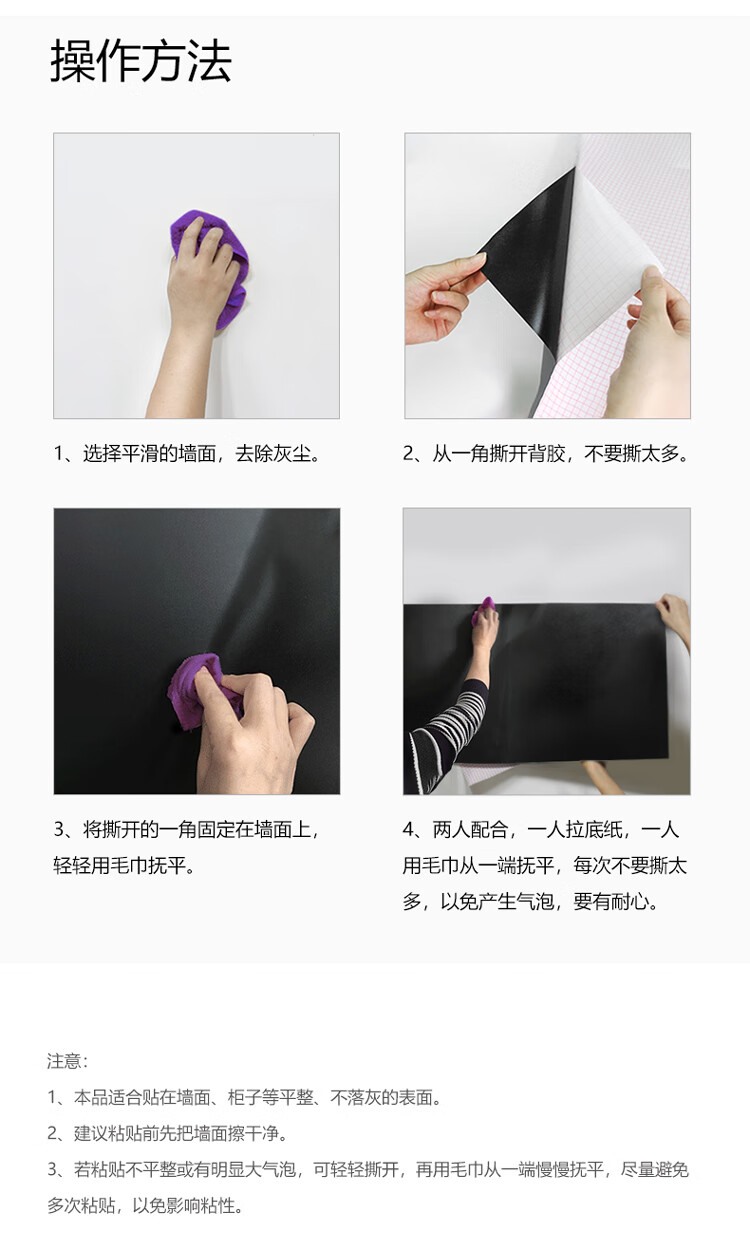 操作方法

1、选择平滑的墙面，去除灰尘。

2、从一角撕开背胶，不要撕太多。

3、将撕开的一角固定在墙面上，轻轻用毛巾抚平。

4、两人配合，一人拉底纸，一人用毛巾从一端抚平，每次不要撕太多，以免产生气泡，要有耐心。

注意：

1、本品适合贴在墙面、柜子等平整、不落灰的表面。

2、建议粘贴前先把墙面擦干净。

3、若粘贴不平整或有明显大气泡，可轻轻撕开，再用毛巾从一端慢慢抚平，尽量避免多次粘贴，以免影响粘性。