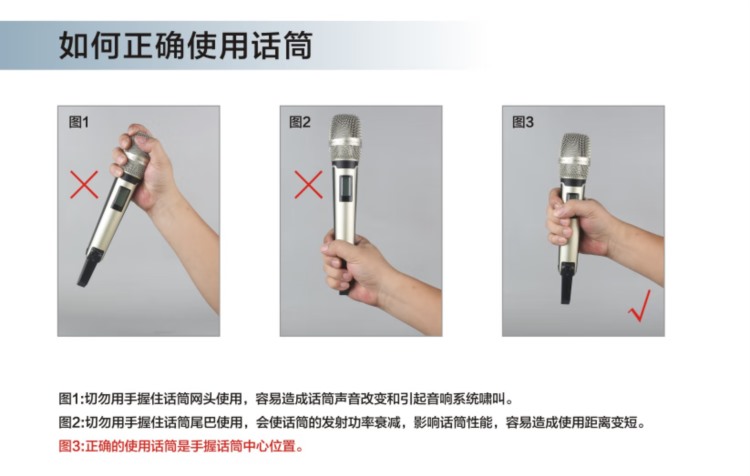 如何正确使用话筒

图1

图2

图3

图1:切勿用手握住话筒网头使用，容易造成话筒声音改变和引起音响系统啸叫。
图2:切勿用手握住话筒尾巴使用，会使话筒的发射功率衰减，影响话筒性能，容易造成使用距离变短。
图3:正确的使用话筒是手握话筒中心位置。