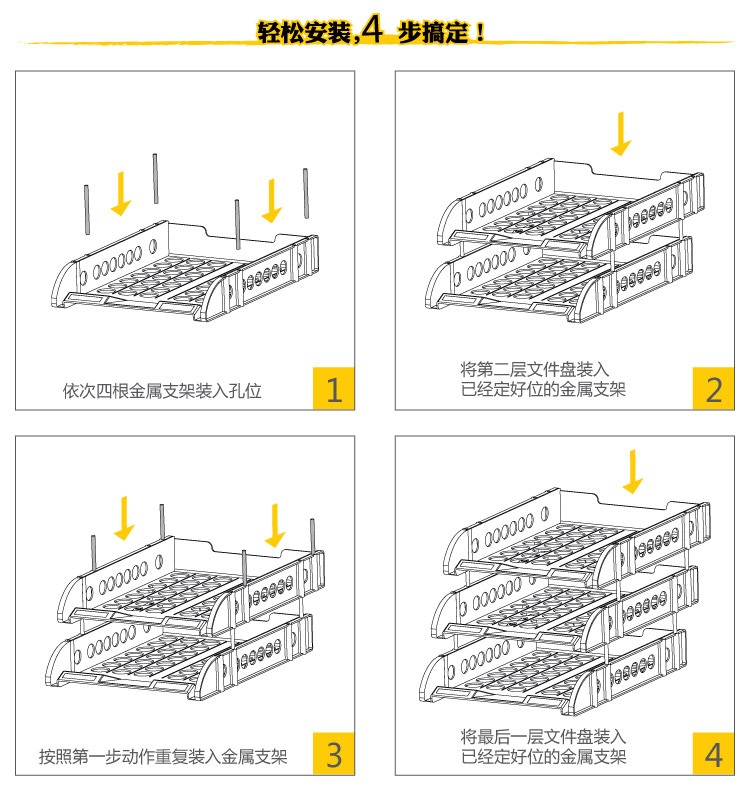 轻松安装,4 步搞定！

依次四根金属支架装入孔位

1

将第二层文件盘装入
已经定好位的金属支架

2

按照第一步动作重复装入金属支架

3

将最后一层文件盘装入
已经定好位的金属支架

4