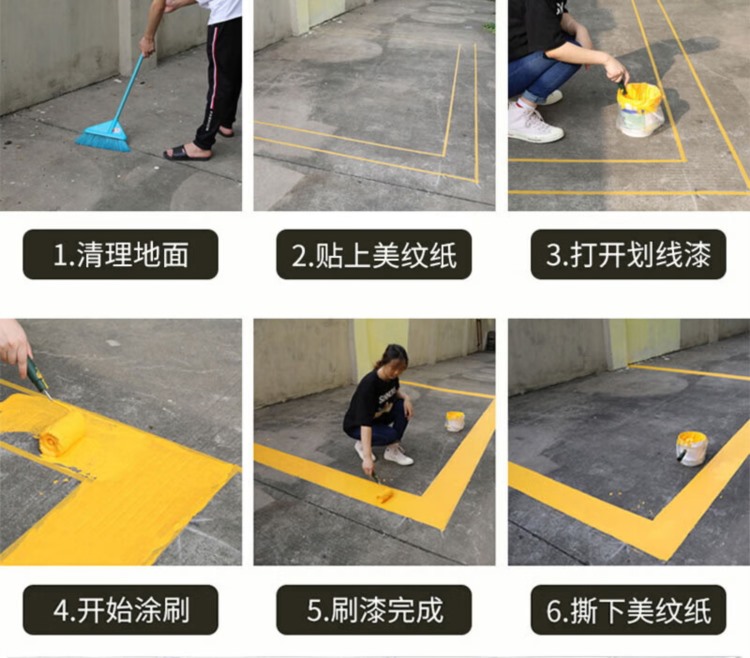 1.清理地面

2.贴上美纹纸

3.打开划线漆

4.开始涂刷

5.刷漆完成

6.撕下美纹纸