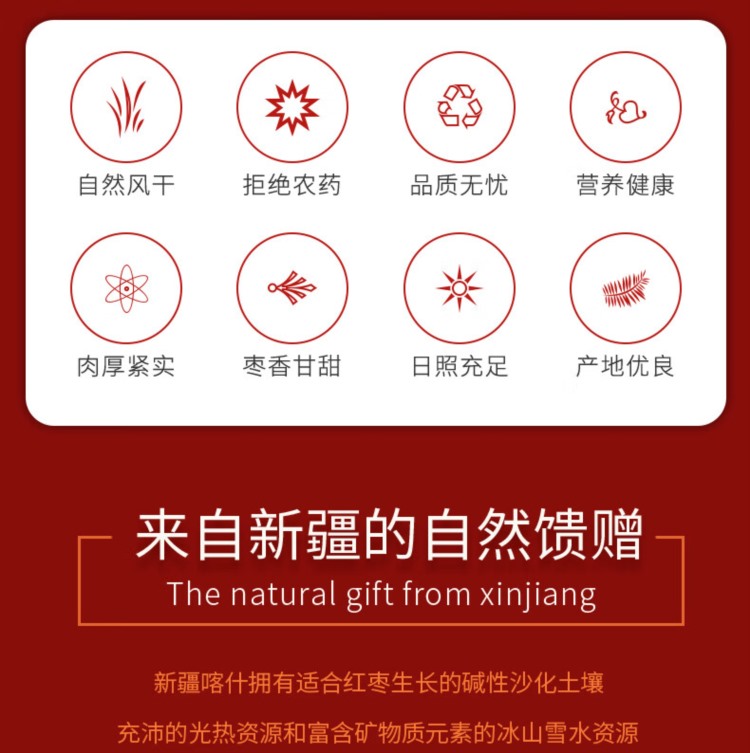 自然风干

拒绝农药

品质无忧

营养健康

肉厚紧实

枣香甘甜

日照充足

产地优良

来自新疆的自然馈赠

The natural gift from xinjiang

新疆喀什拥有适合红枣生长的碱性沙化土壤

充沛的光热资源和富含矿物质元素的冰山雪水资源