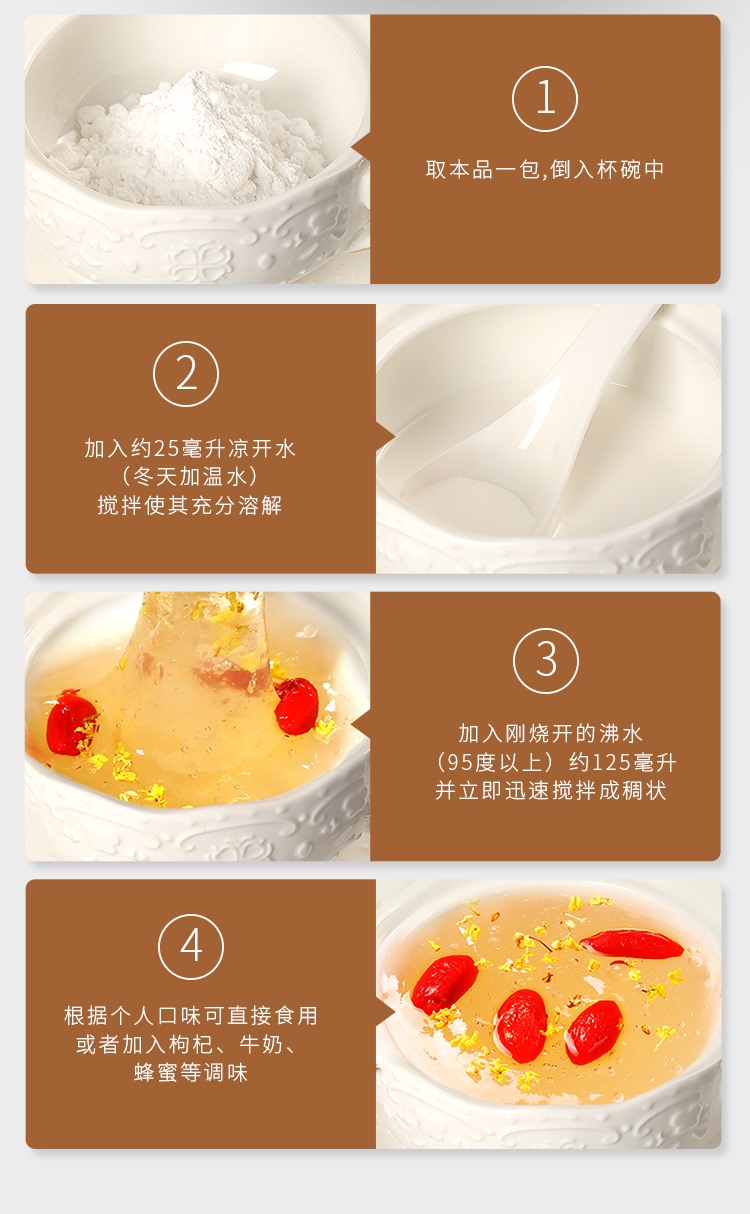 1

取本品一包,倒入杯碗中

2

加入约25毫升凉开水
（冬天加温水）
搅拌使其充分溶解

3

加入刚烧开的沸水
（95度以上）约125毫升
并立即迅速搅拌成稠状

4

根据个人口味可直接食用
或者加入枸杞、牛奶、
蜂蜜等调味