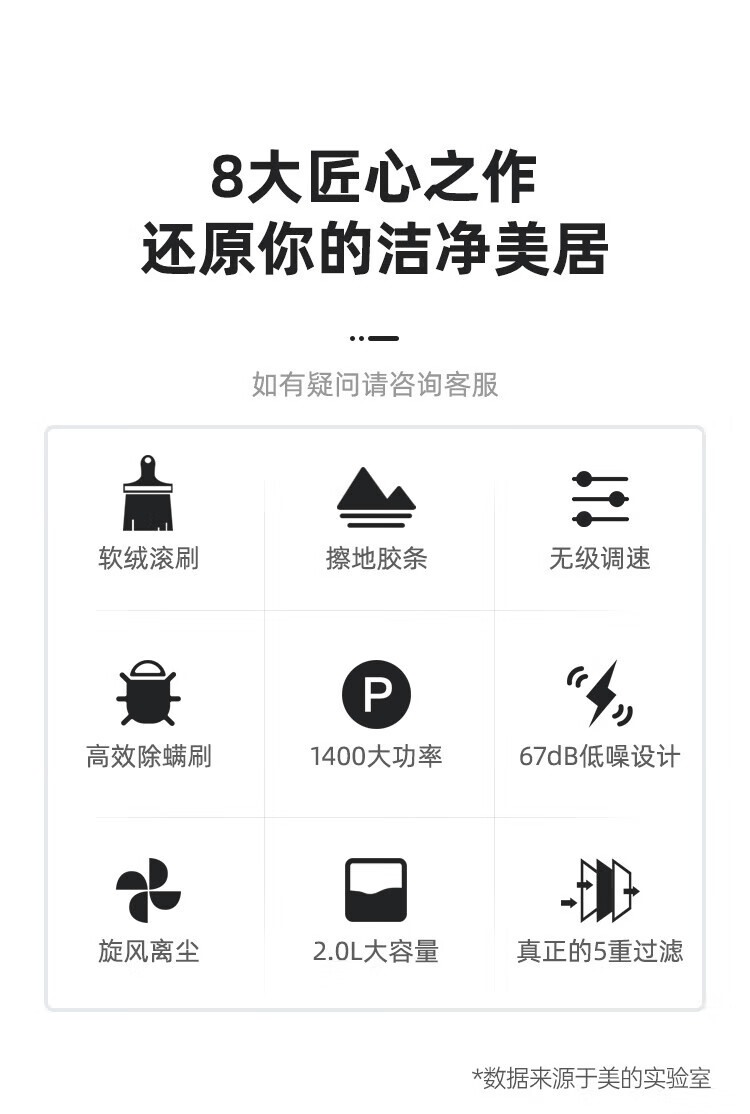 8大匠心之作
还原你的洁净美居

如有疑问请咨询客服

软绒滚刷

擦地胶条

无级调速

高效除螨刷

P

1400大功率

67dB低噪设计

旋风离尘

2.0L大容量

真正的5重过滤

*数据来源于美的实验室