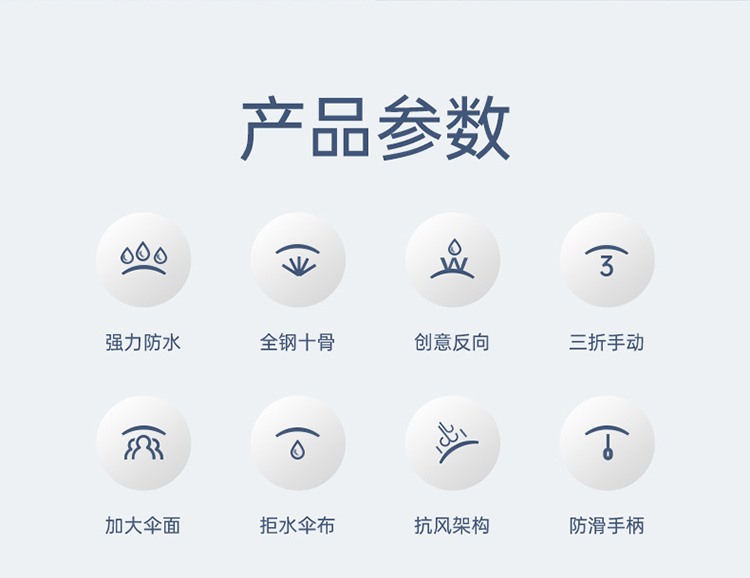 产品参数

3

强力防水

全钢十骨

创意反向

三折手动

加大伞面

拒水伞布

抗风架构

防滑手柄