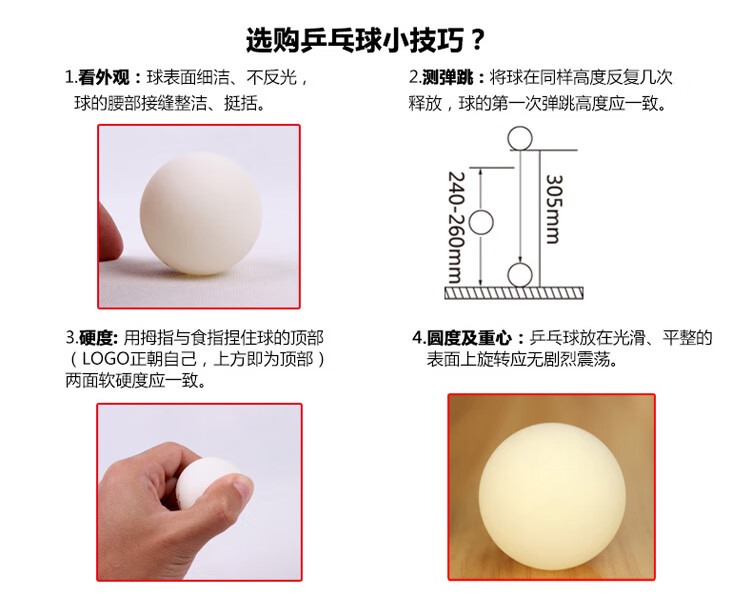 选购乒乓球小技巧？

1.看外观：球表面细洁、不反光，球的腰部接缝整洁、挺括。

2.测弹跳：将球在同样高度反复几次释放，球的第一次弹跳高度应一致。

240-260mm

305mm

3.硬度: 用拇指与食指捏住球的顶部（LOGO正朝自己，上方即为顶部）两面软硬度应一致。

4.圆度及重心：乒乓球放在光滑、平整的表面上旋转应无剧烈震荡。