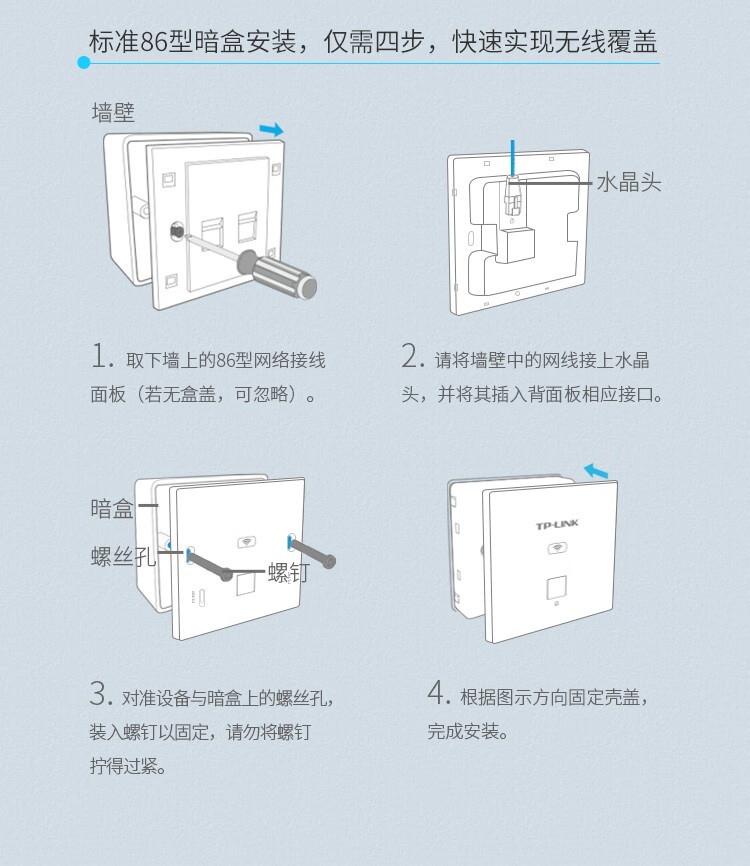 标准86型暗盒安装，仅需四步，快速实现无线覆盖

墙壁

水晶头

1. 取下墙上的86型网络接线面板（若无盒盖，可忽略）。

2. 请将墙壁中的网线接上水晶头，并将其插入背面板相应接口。

暗盒

螺丝孔

螺钉

TP-LINK

3. 对准设备与暗盒上的螺丝孔，装入螺钉以固定，请勿将螺钉拧得过紧。

4. 根据图示方向固定壳盖，完成安装。