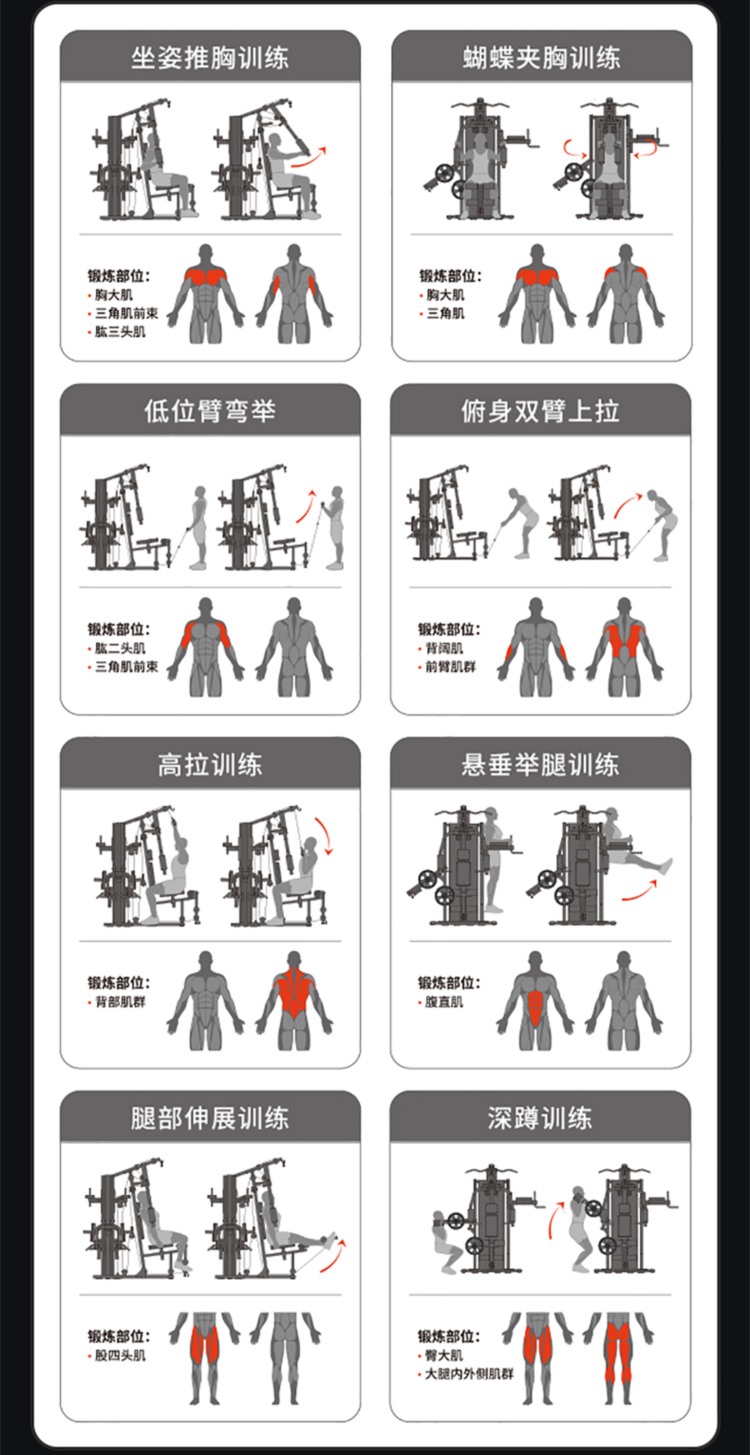 坐姿推胸训练

锻炼部位:
• 胸大肌
• 三角肌前束
• 肱三头肌

蝴蝶夹胸训练

锻炼部位:
• 胸大肌
• 三角肌

低位臂弯举

锻炼部位:
• 肱二头肌
• 三角肌前束

俯身双臂上拉

锻炼部位:
• 背阔肌
• 前臂肌群

高拉训练

锻炼部位:
• 背部肌群

悬垂举腿训练

锻炼部位:
• 腹直肌

腿部伸展训练

锻炼部位:
• 股四头肌

深蹲训练

锻炼部位:
• 臀大肌
• 大腿内外侧肌群