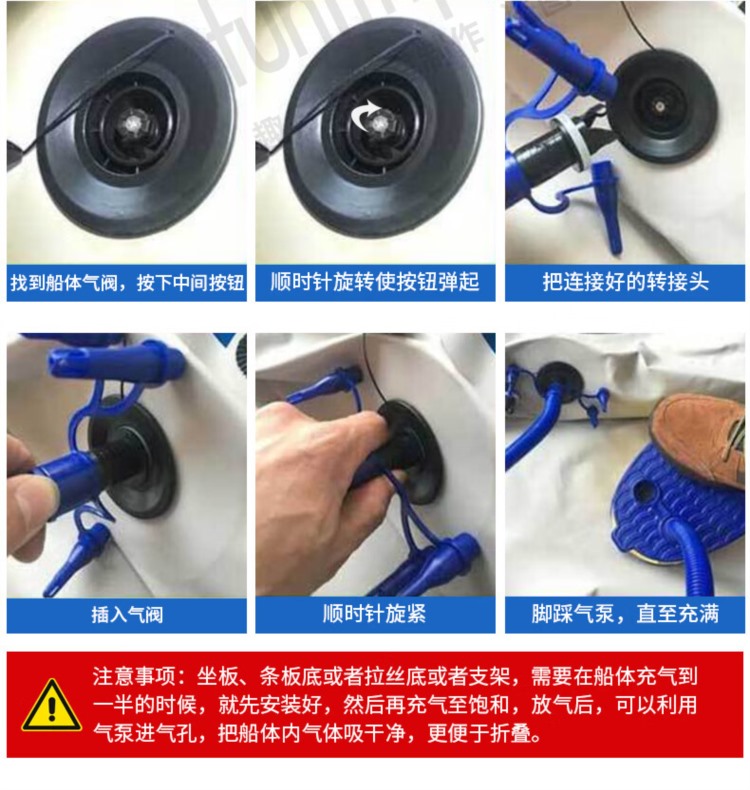 找到船体气阀，按下中间按钮

顺时针旋转使按钮弹起

把连接好的转接头

插入气阀

顺时针旋紧

脚踩气泵，直至充满

注意事项：坐板、条板底或者拉丝底或者支架，需要在船体充气到一半的时候，就先安装好，然后再充气至饱和，放气后，可以利用气泵进气孔，把船体内气体吸干净，更便于折叠。