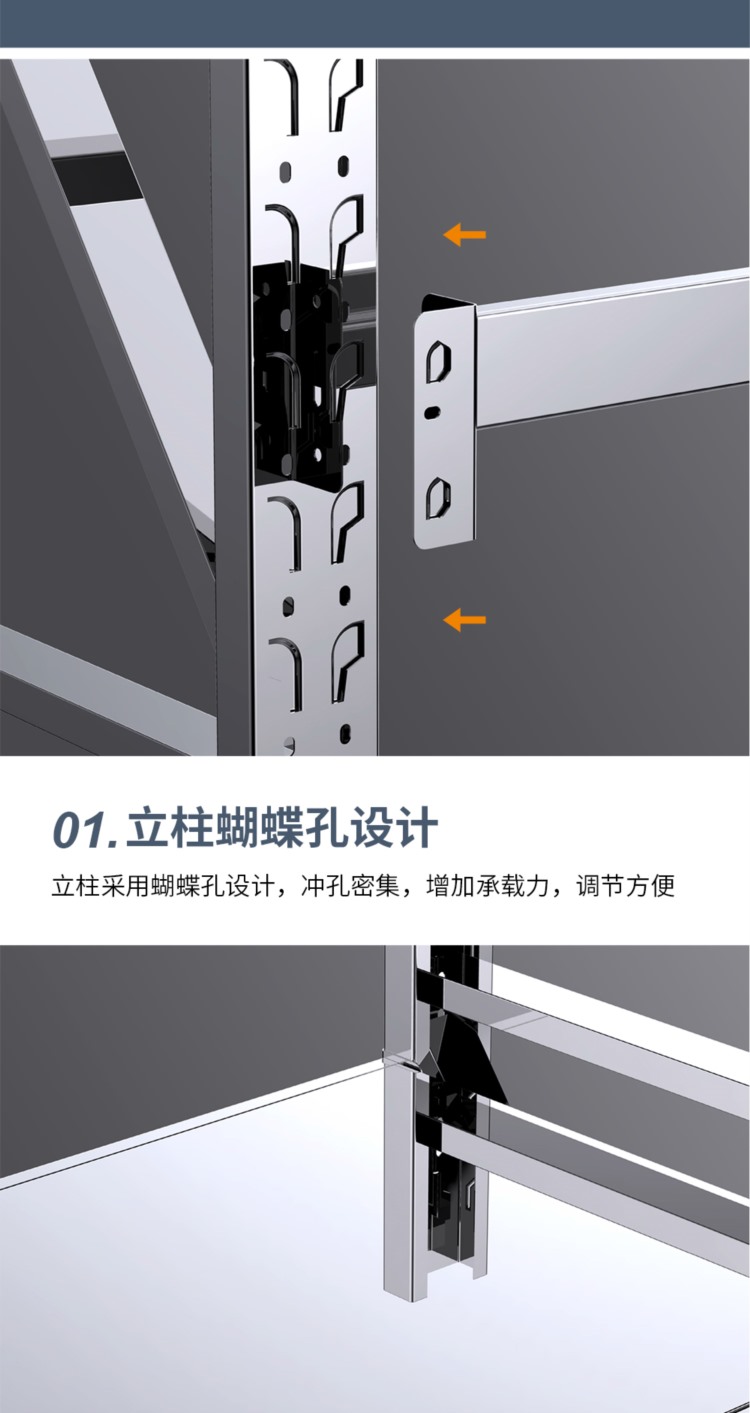 01. 立柱蝴蝶孔设计

立柱采用蝴蝶孔设计，冲孔密集，增加承载力，调节方便