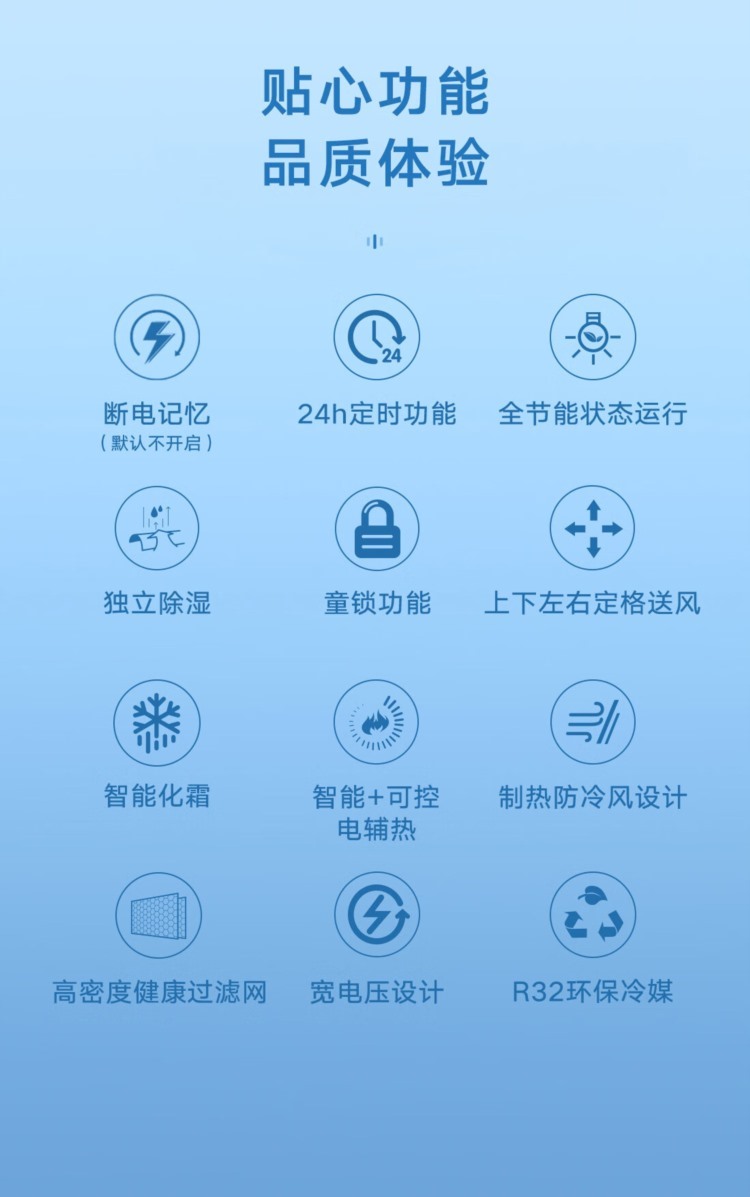 贴心功能
品质体验

断电记忆
(默认不开启)

24h定时功能

全节能状态运行

独立除湿

童锁功能

上下左右定格送风

智能化霜

智能+可控
电辅热

制热防冷风设计

高密度健康过滤网

宽电压设计

R32环保冷媒