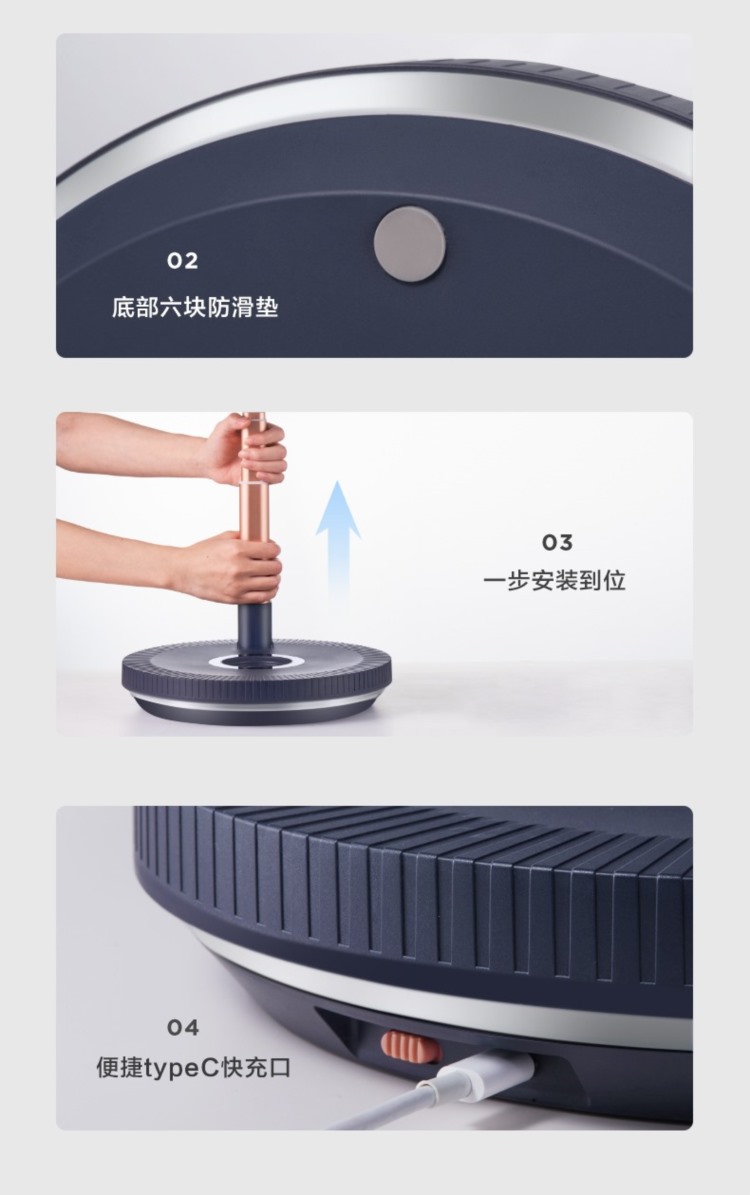 02
底部六块防滑垫

03
一步安装到位

04
便捷typeC快充口