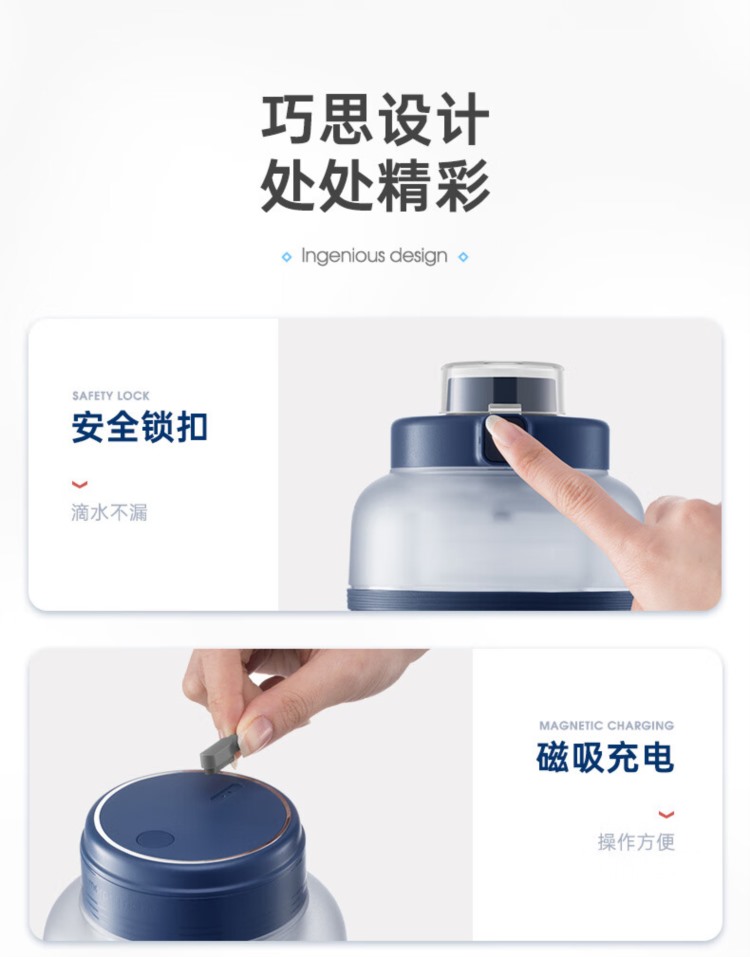 巧思设计
处处精彩

Ingenious design

SAFETY LOCK
安全锁扣

滴水不漏

MAGNETIC CHARGING
磁吸充电

操作方便