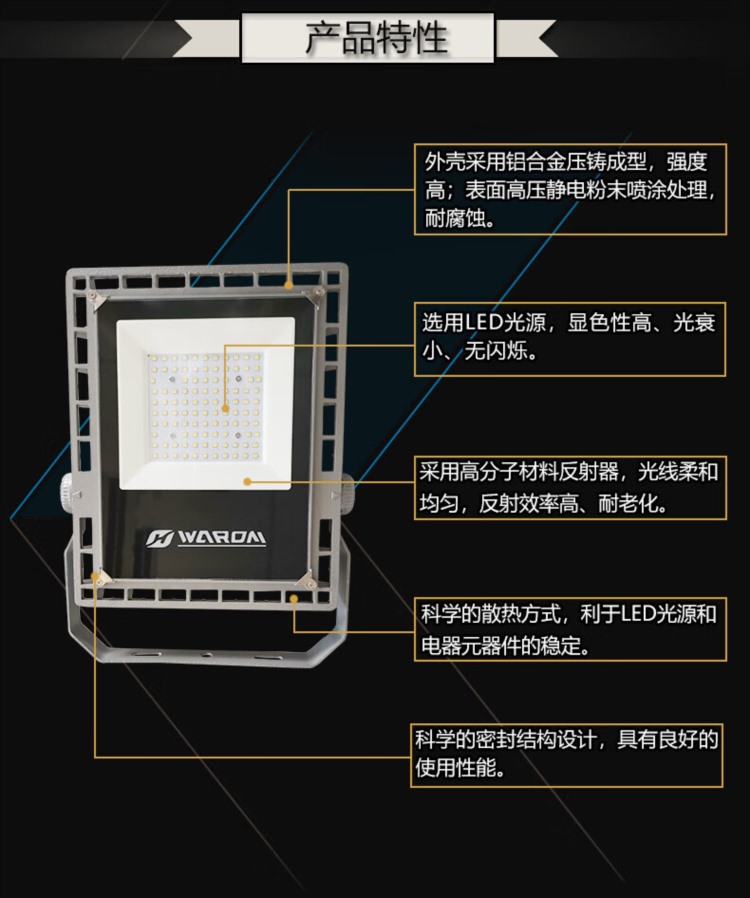 产品特性

外壳采用铝合金压铸成型，强度高；表面高压静电粉末喷涂处理，耐腐蚀。

选用LED光源，显色性高、光衰小、无闪烁。

采用高分子材料反射器，光线柔和均匀，反射效率高、耐老化。

WAROM

科学的散热方式，利于LED光源和电器元器件的稳定。

科学的密封结构设计，具有良好的使用性能。