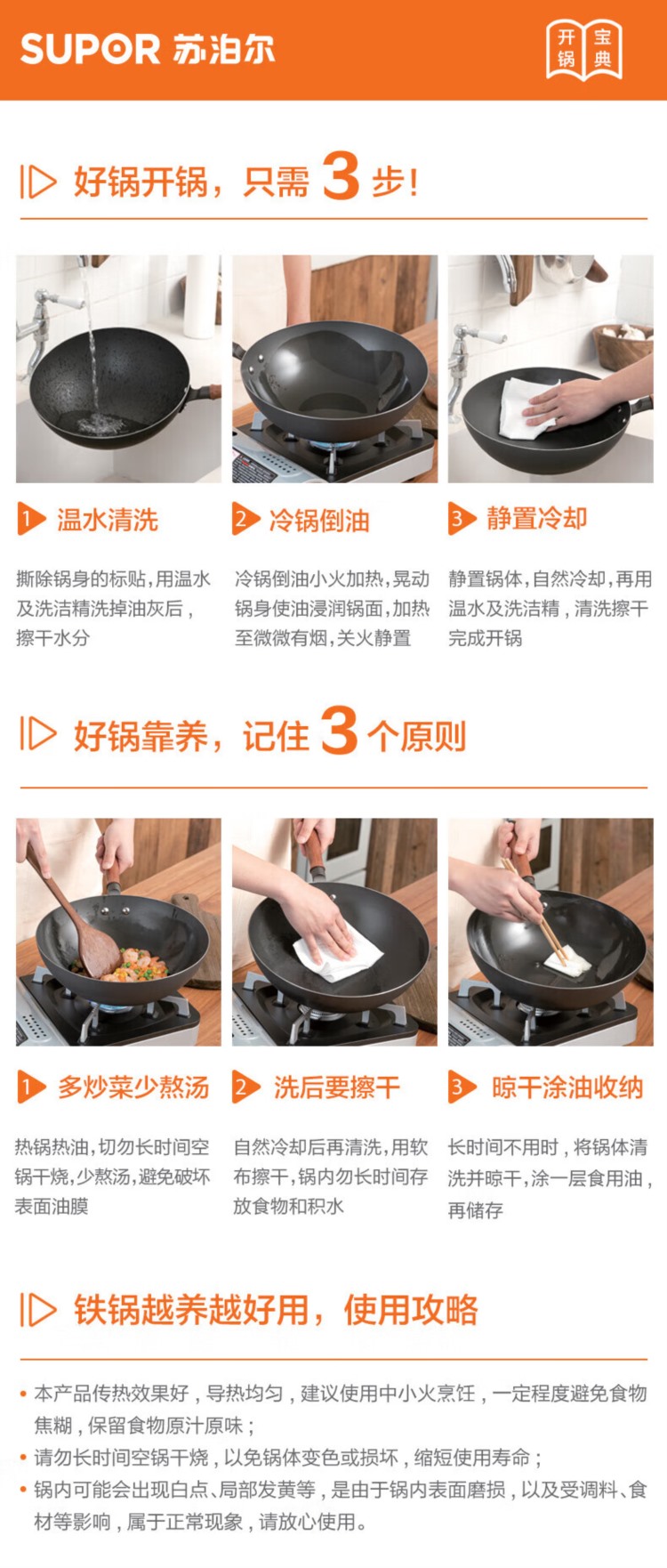 SUPOR 苏泊尔

开锅宝典

好锅开锅，只需 3 步！

1 温水清洗

撕除锅身的标贴，用温水及洗洁精洗掉油灰后，擦干水分

2 冷锅倒油

冷锅倒油小火加热，晃动锅身使油浸润锅面，加热至微微有烟，关火静置

3 静置冷却

静置锅体，自然冷却，再用温水及洗洁精，清洗擦干完成开锅

好锅靠养，记住 3 个原则

1 多炒菜少熬汤

热锅热油，切勿长时间空锅干烧，少熬汤，避免破坏表面油膜

2 洗后要擦干

自然冷却后再清洗，用软布擦干，锅内勿长时间存放食物和积水

3 晾干涂油收纳

长时间不用时，将锅体清洗并晾干，涂一层食用油，再储存

铁锅越养越好用，使用攻略

• 本产品传热效果好，导热均匀，建议使用中小火烹饪，一定程度避免食物焦糊，保留食物原汁原味；
• 请勿长时间空锅干烧，以免锅体变色或损坏，缩短使用寿命；
• 锅内可能会出现白点、局部发黄等，是由于锅内表面磨损，以及受调料、食材等影响，属于正常现象，请放心使用。